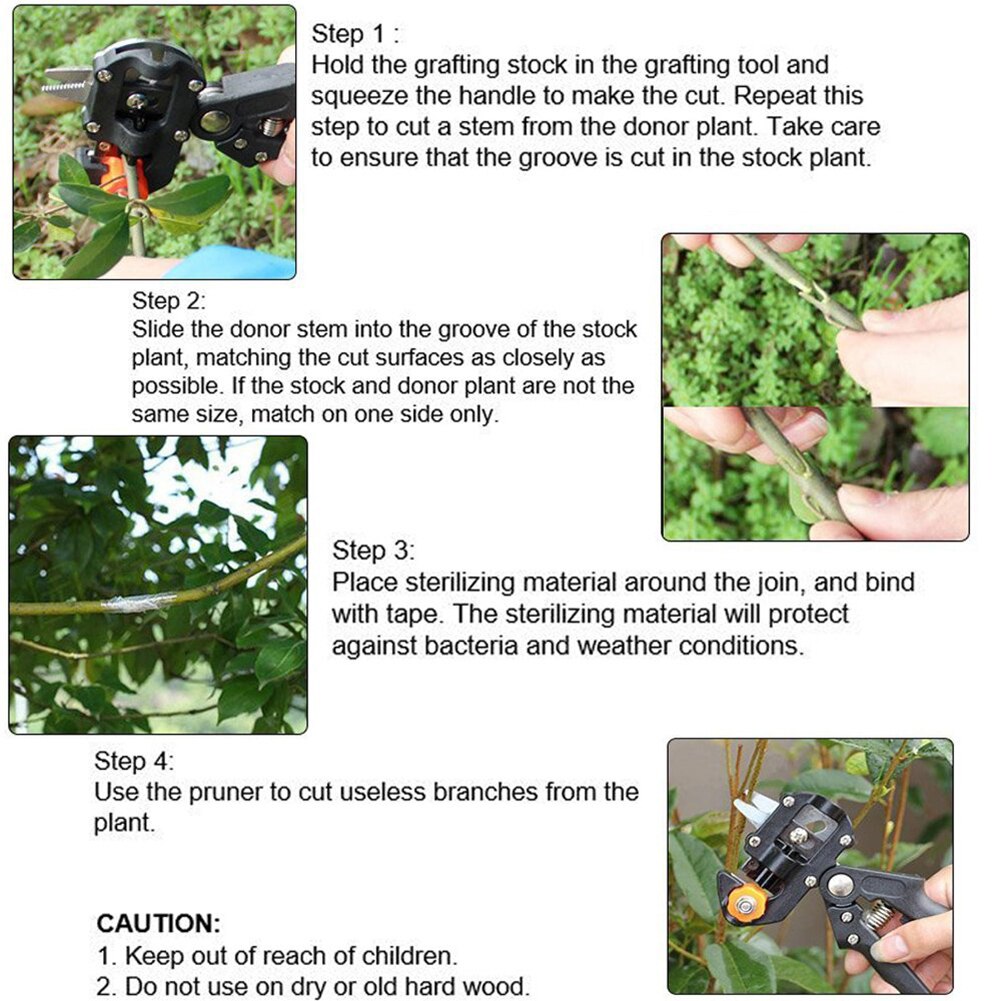 Step 1 :
Hold the grafting stock in the grafting tool and squeeze the handle to make the cut. Repeat this step to cut a stem from the donor plant. Take care to ensure that the groove is cut in the stock plant.

Step 2:
Slide the donor stem into the groove of the stock plant, matching the cut surfaces as closely as possible. If the stock and donor plant are not the same size, match on one side only.

Step 3:
Place sterilizing material around the join, and bind with tape. The sterilizing material will protect against bacteria and weather conditions.

Step 4:
Use the pruner to cut useless branches from the plant.

CAUTION:
1. Keep out of reach of children.
2. Do not use on dry or old hard wood.