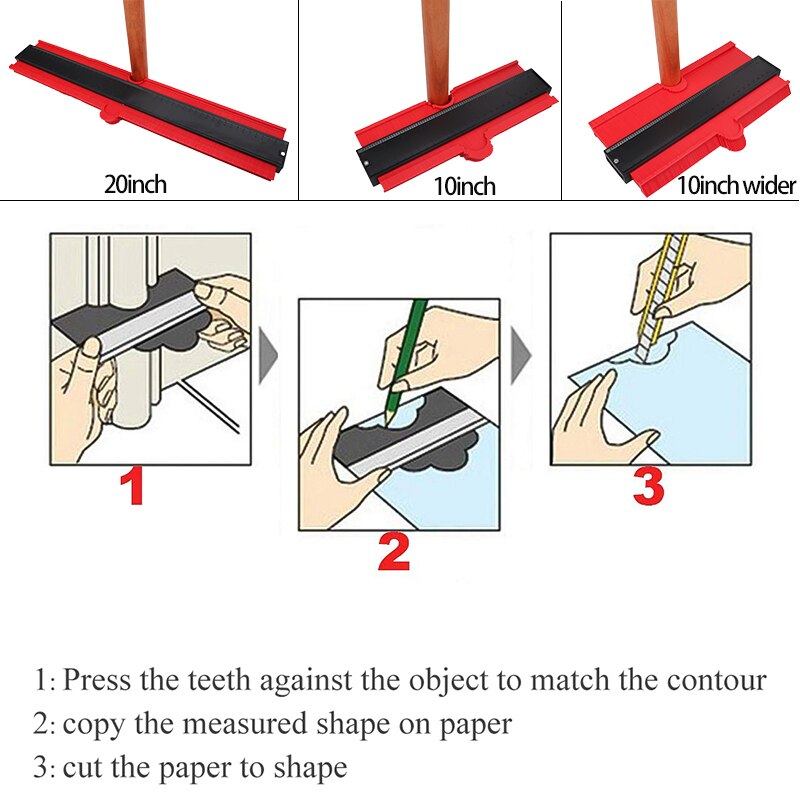 20inch

10inch

10inch wider

1

2

3

1: Press the teeth against the object to match the contour

2: copy the measured shape on paper

3: cut the paper to shape