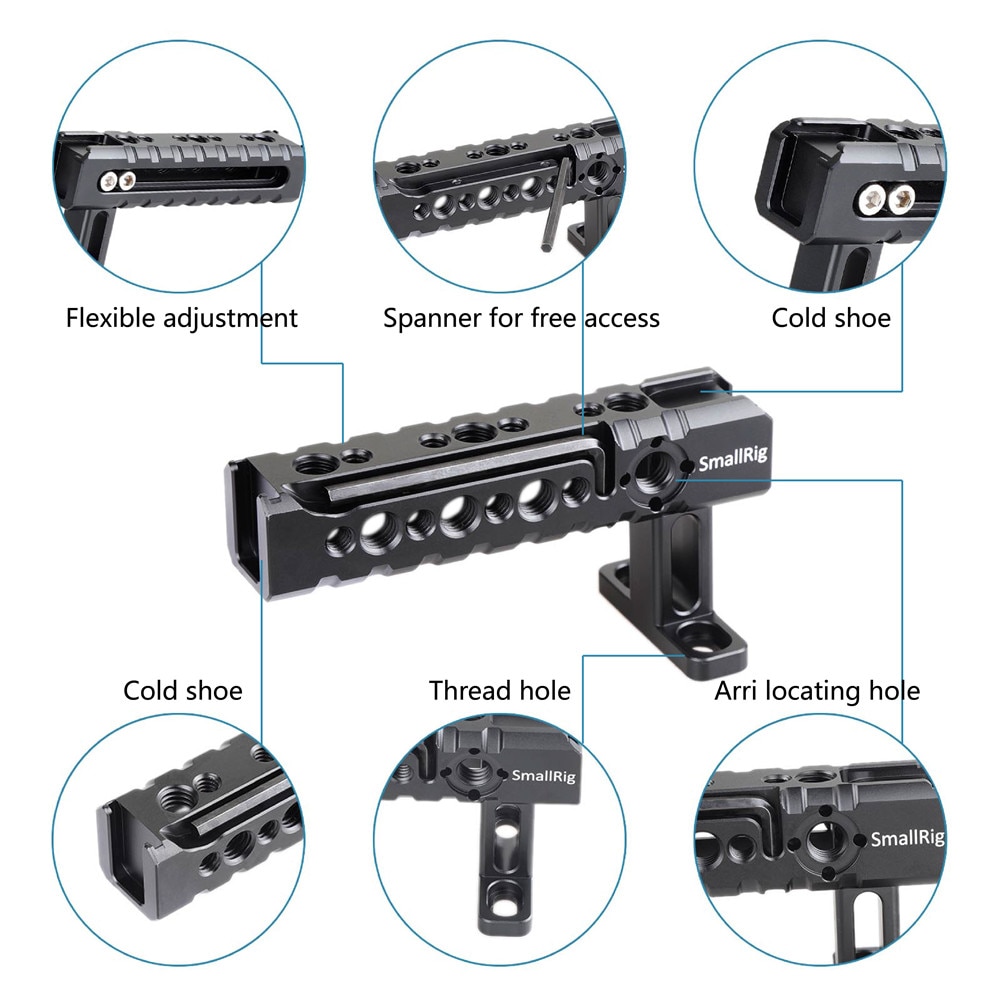 Flexible adjustment

Spanner for free access

Cold shoe

SmallRig

Cold shoe

Thread hole

Arri locating hole

SmallRig

SmallRig