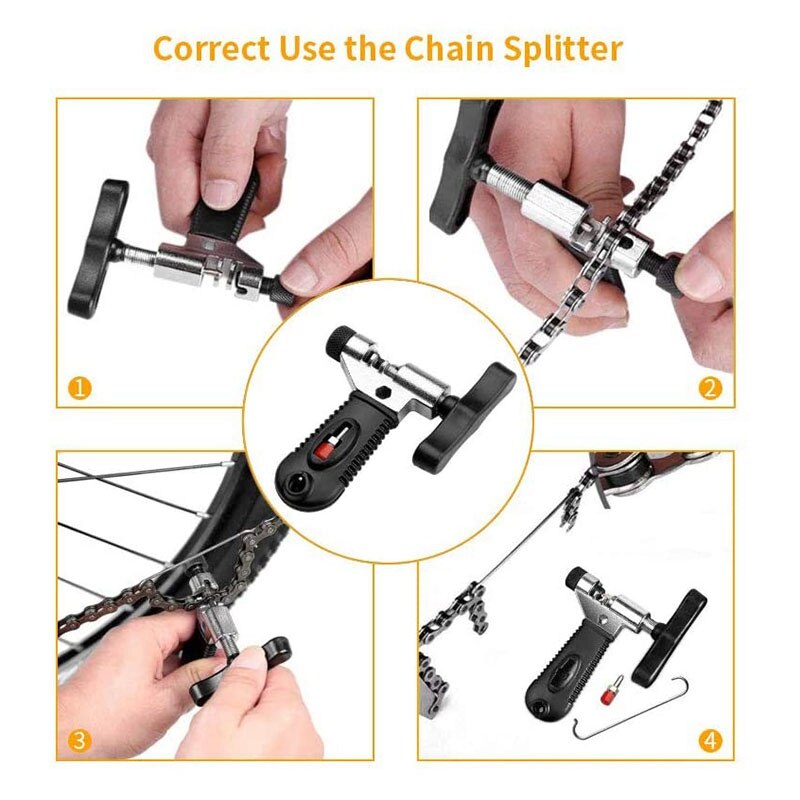 Correct Use the Chain Splitter

1

2

3

4