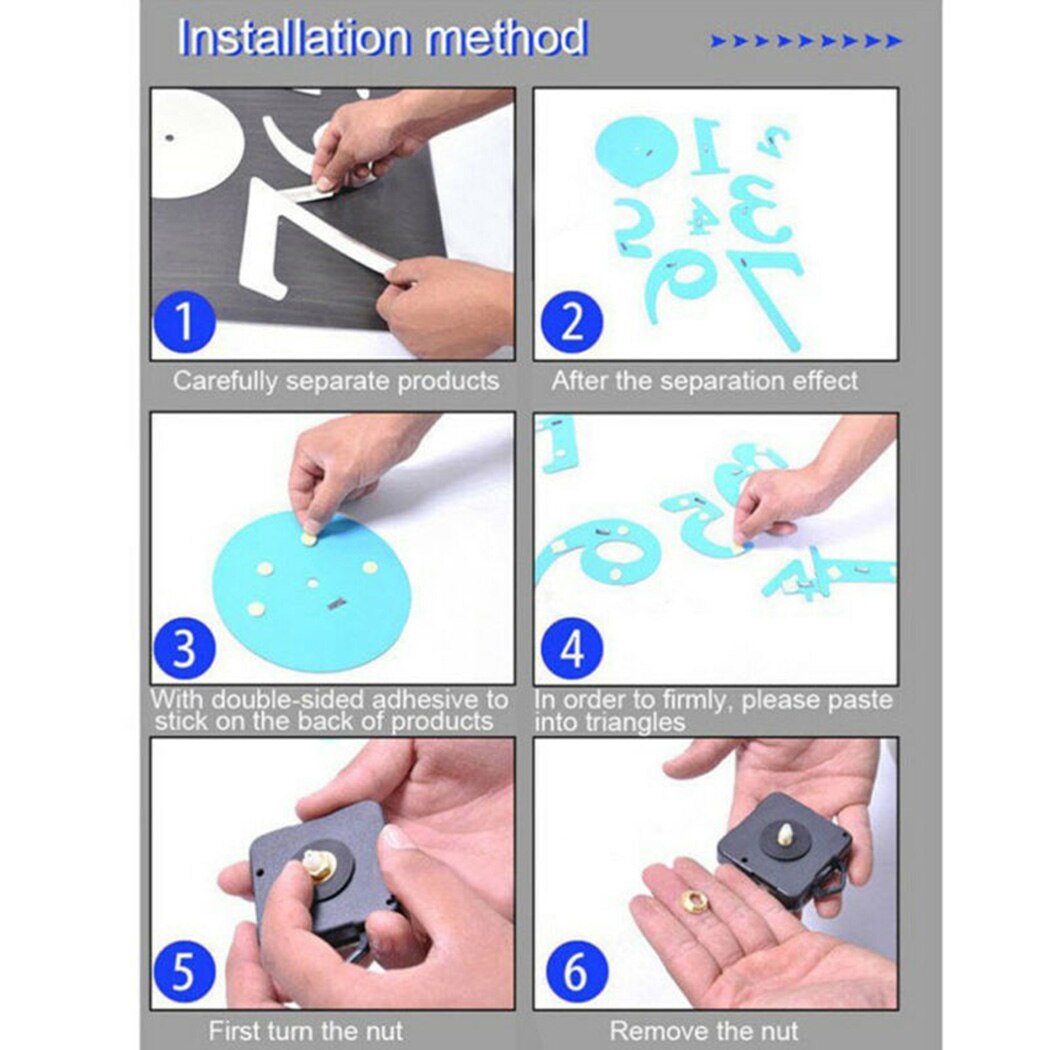 Installation method

1
Carefully separate products

2
After the separation effect

3
With double-sided adhesive to stick on the back of products

4
In order to firmly, please paste into triangles

5
First turn the nut

6
Remove the nut