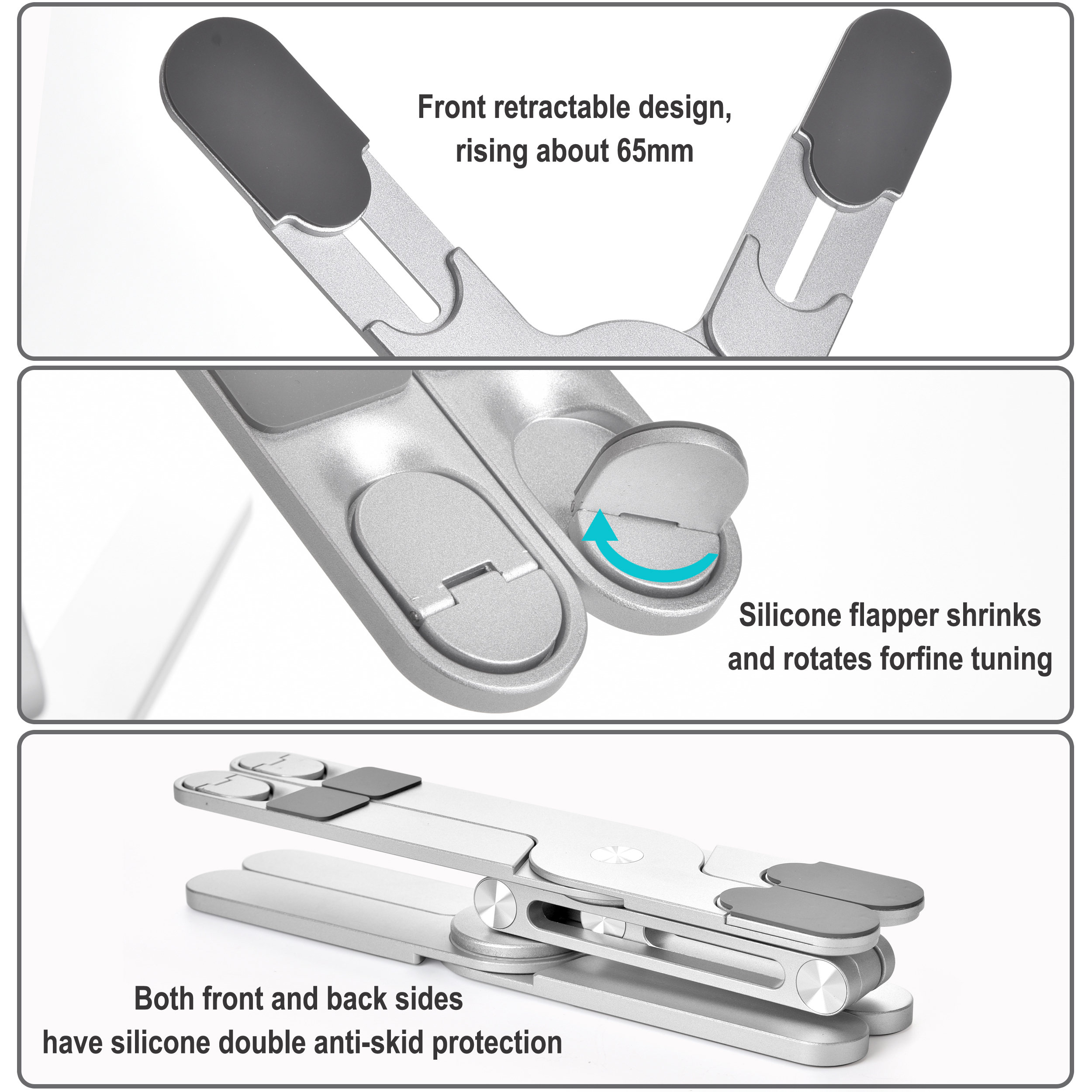 Front retractable design, rising about 65mm

Silicone flapper shrinks and rotates forfine tuning

Both front and back sides have silicone double anti-skid protection