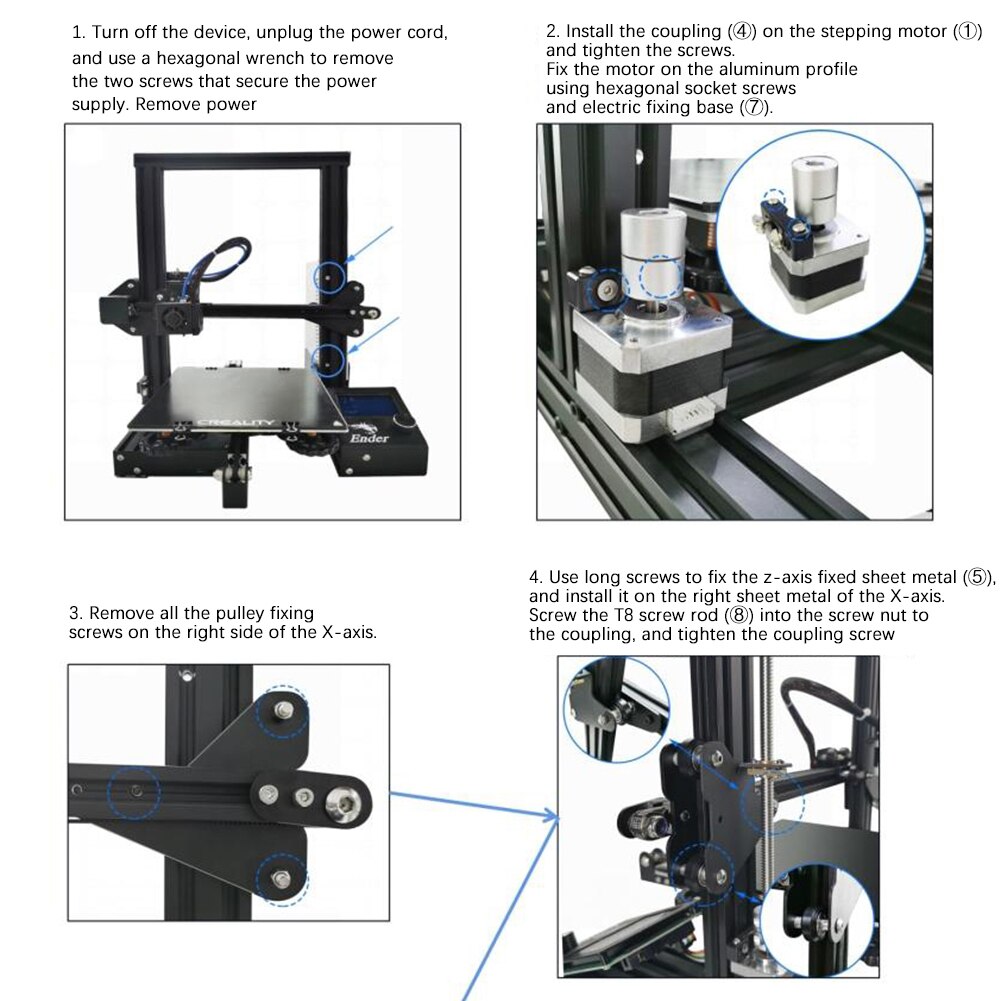 1. Turn off the device, unplug the power cord, and use a hexagonal wrench to remove the two screws that secure the power supply. Remove power

CREALITY

Ender

2. Install the coupling (④) on the stepping motor (①) and tighten the screws.
Fix the motor on the aluminum profile using hexagonal socket screws and electric fixing base (⑦).

3. Remove all the pulley fixing screws on the right side of the X-axis.

4. Use long screws to fix the z-axis fixed sheet metal (⑤), and install it on the right sheet metal of the X-axis. Screw the T8 screw rod (⑧) into the screw nut to the coupling, and tighten the coupling screw