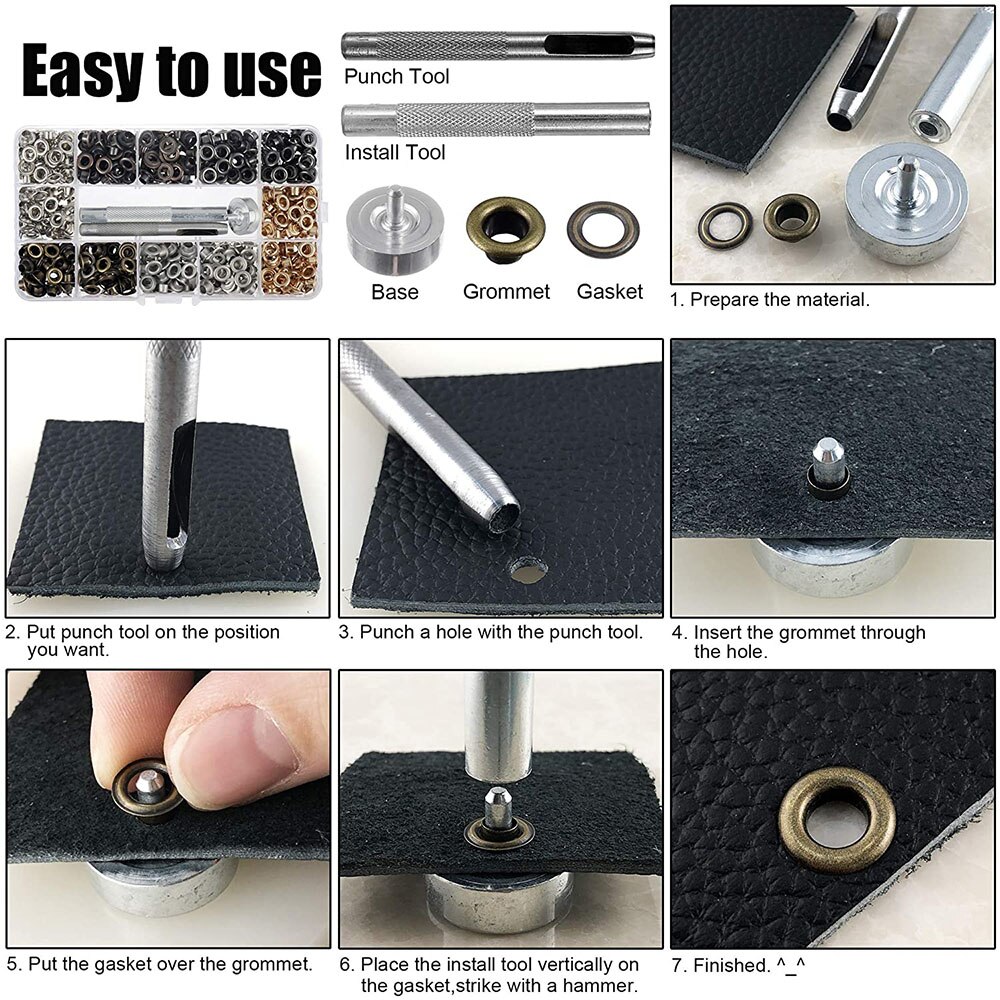 Easy to use

Punch Tool

Install Tool

Base

Grommet

Gasket

1. Prepare the material.

2. Put punch tool on the position you want.

3. Punch a hole with the punch tool.

4. Insert the grommet through the hole.

5. Put the gasket over the grommet.

6. Place the install tool vertically on the gasket,strike with a hammer.

7. Finished. ^_^