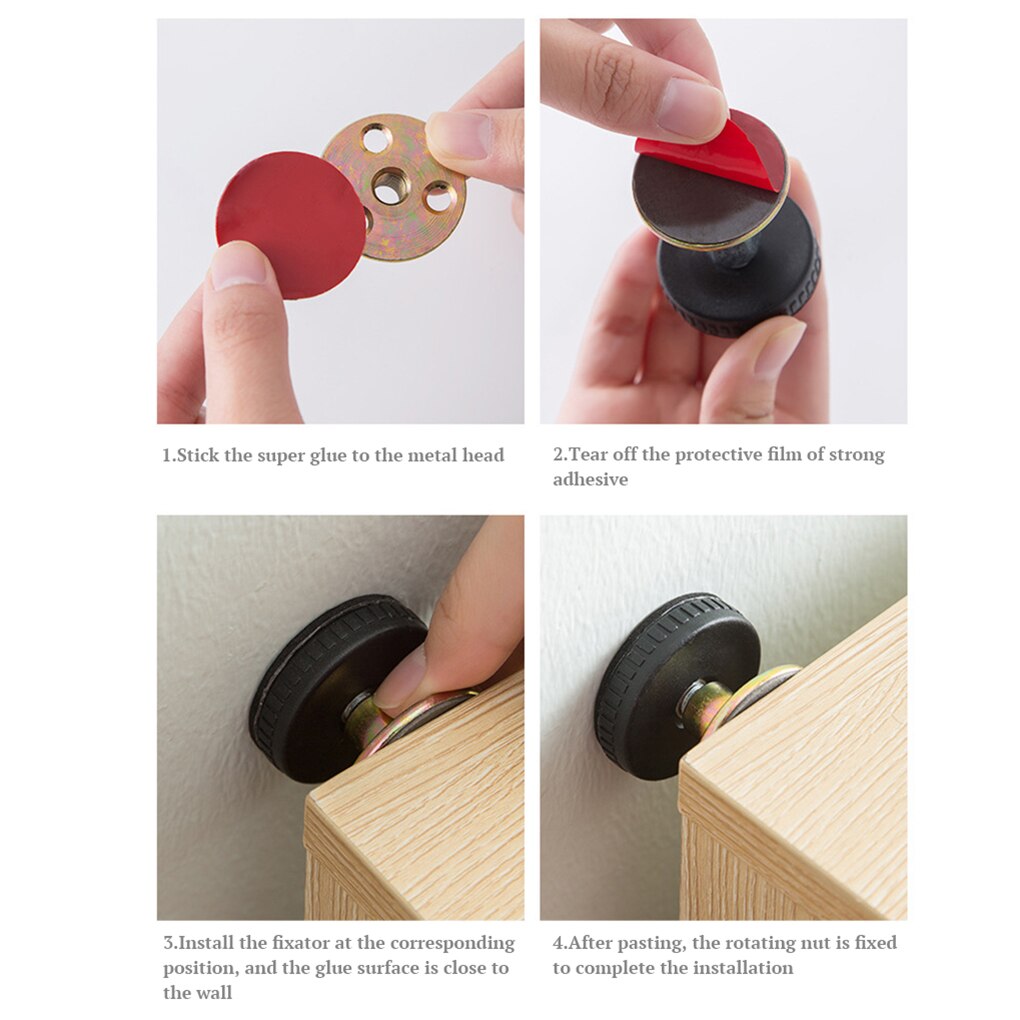 1.Stick the super glue to the metal head

2.Tear off the protective film of strong adhesive

3.Install the fixator at the corresponding position, and the glue surface is close to the wall

4.After pasting, the rotating nut is fixed to complete the installation