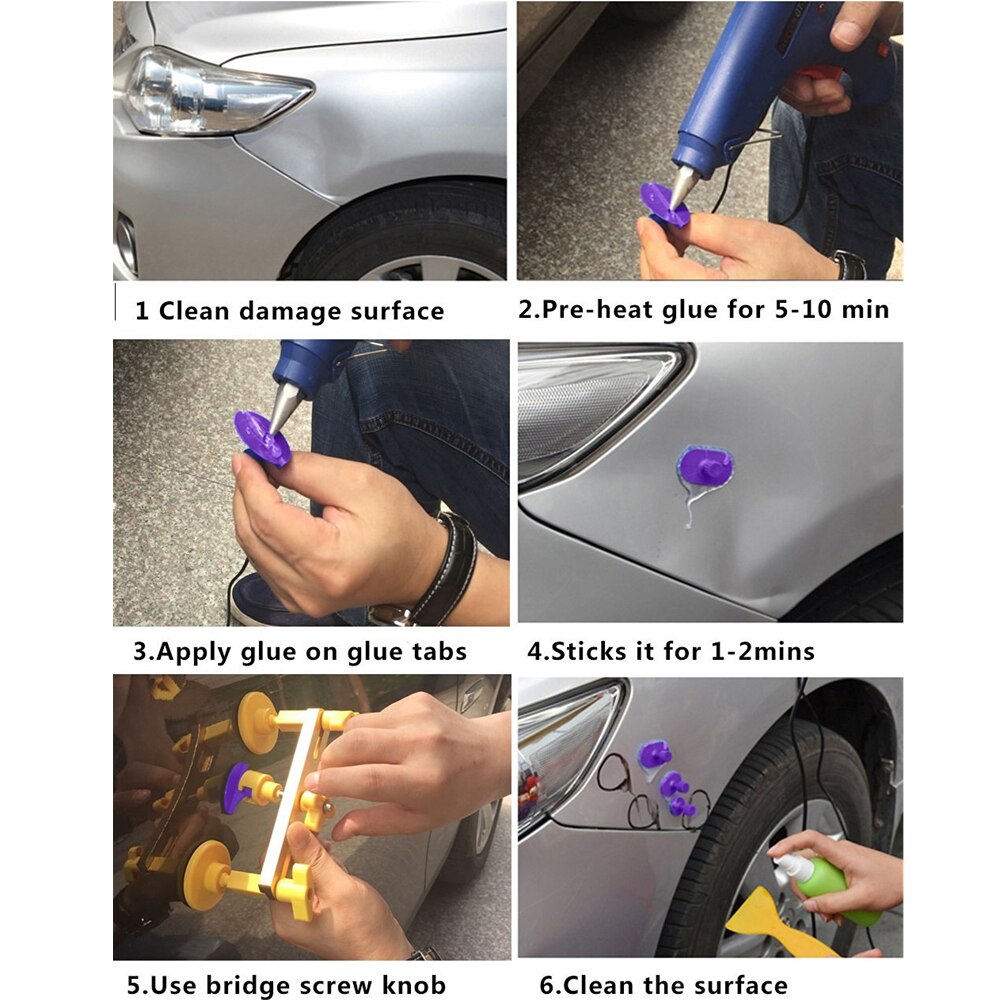 1 Clean damage surface

2.Pre-heat glue for 5-10 min

3.Apply glue on glue tabs

4.Sticks it for 1-2mins

5.Use bridge screw knob

6.Clean the surface