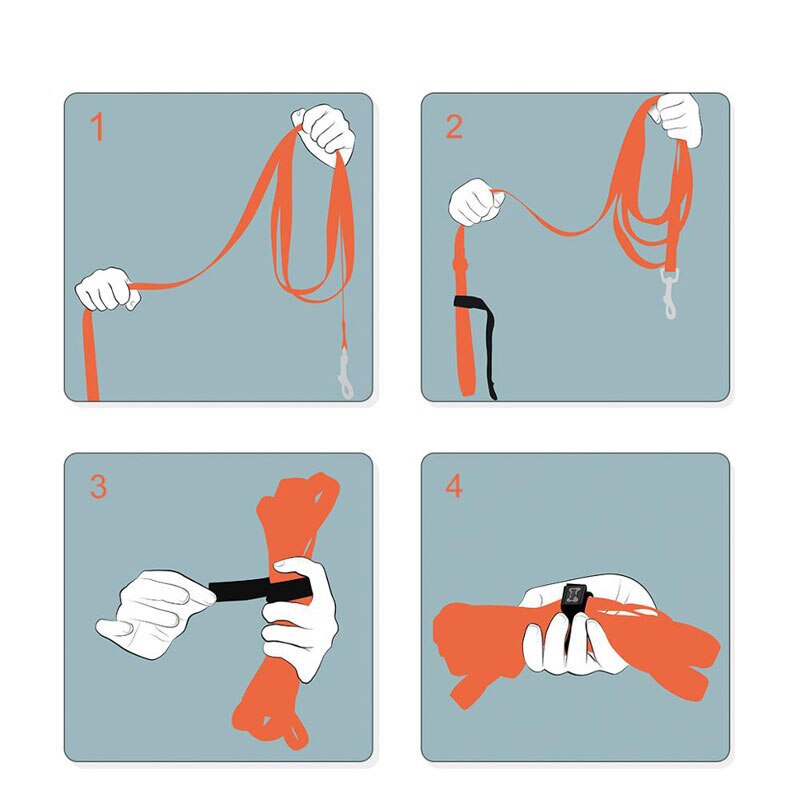 1

2

3

4