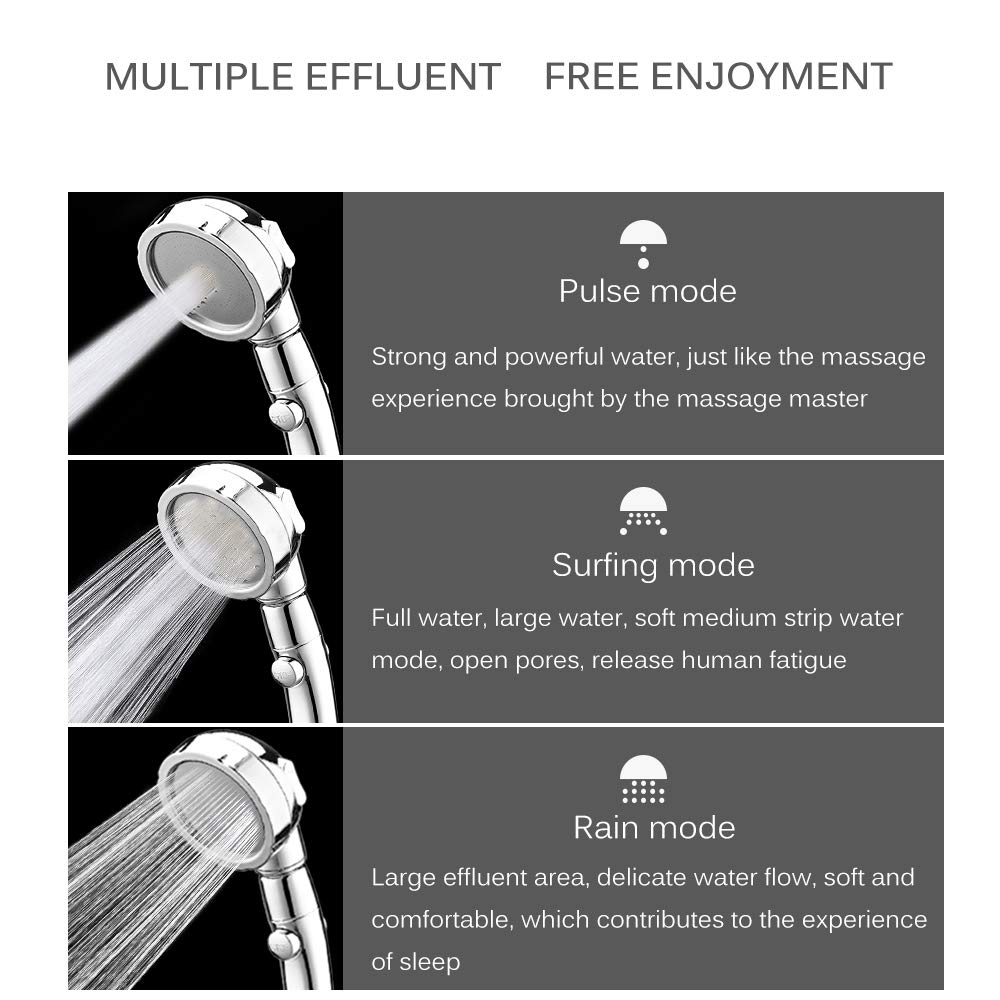 MULTIPLE EFFLUENT FREE ENJOYMENT

Pulse mode

Strong and powerful water, just like the massage experience brought by the massage master

Surfing mode

Full water, large water, soft medium strip water mode, open pores, release human fatigue

Rain mode

Large effluent area, delicate water flow, soft and comfortable, which contributes to the experience of sleep