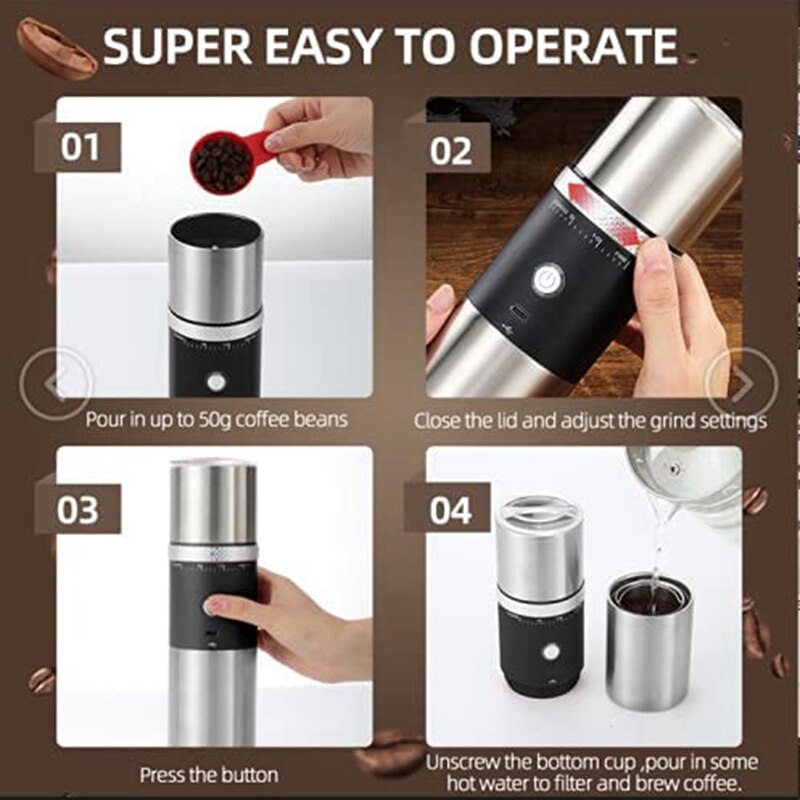 SUPER EASY TO OPERATE

01

Pour in up to 50g coffee beans

02

Close the lid and adjust the grind settings

03

Press the button

04

Unscrew the bottom cup ,pour in some hot water to filter and brew coffee.