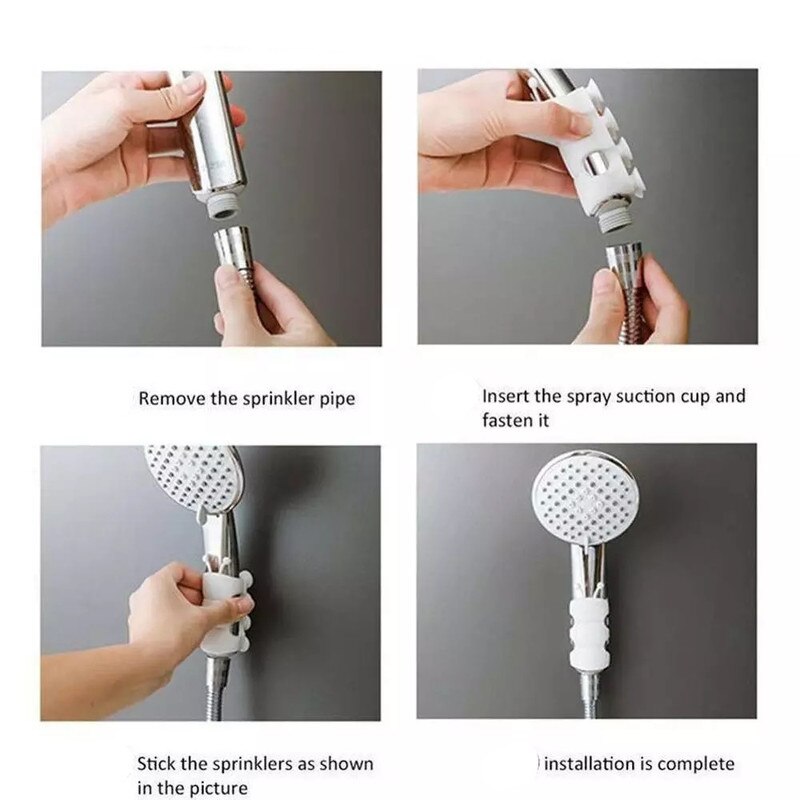 Remove the sprinkler pipe

Insert the spray suction cup and fasten it

Stick the sprinklers as shown in the picture

installation is complete