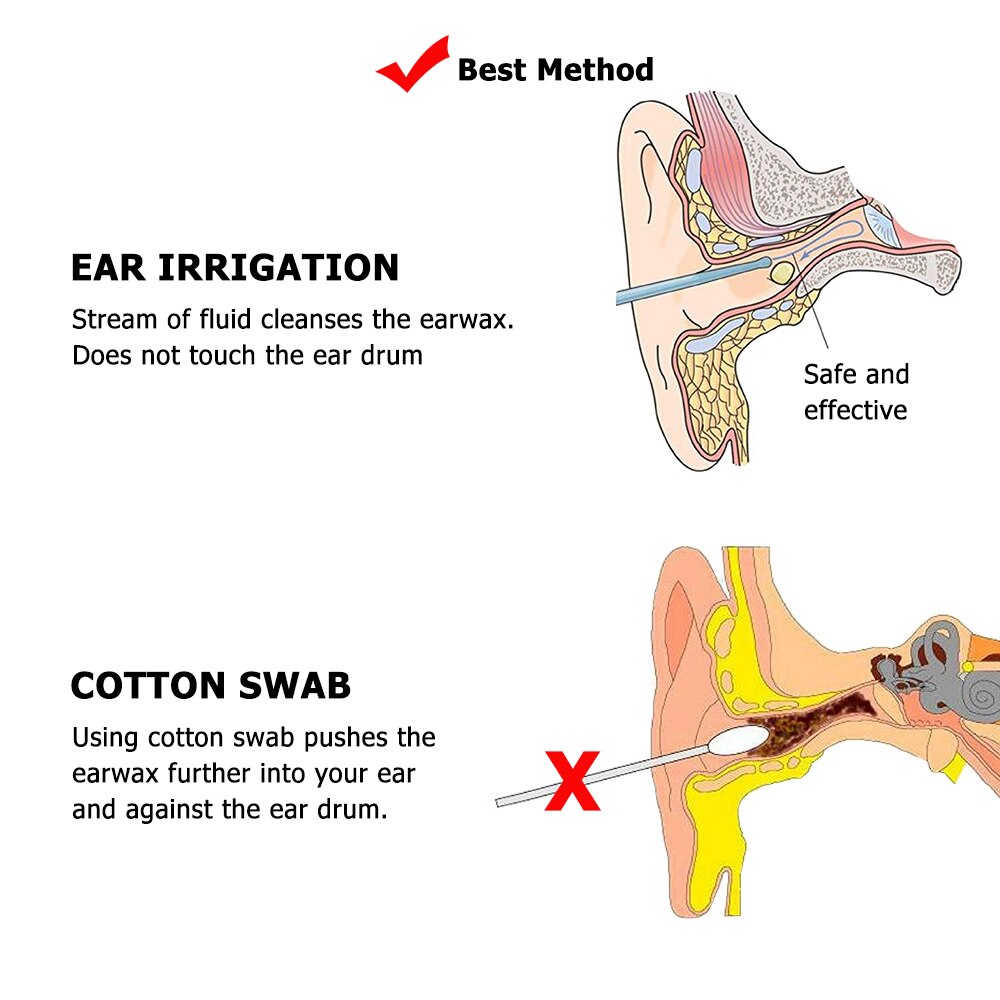 Best Method

EAR IRRIGATION

Stream of fluid cleanses the earwax. Does not touch the ear drum

Safe and effective

COTTON SWAB

Using cotton swab pushes the earwax further into your ear and against the ear drum.

X