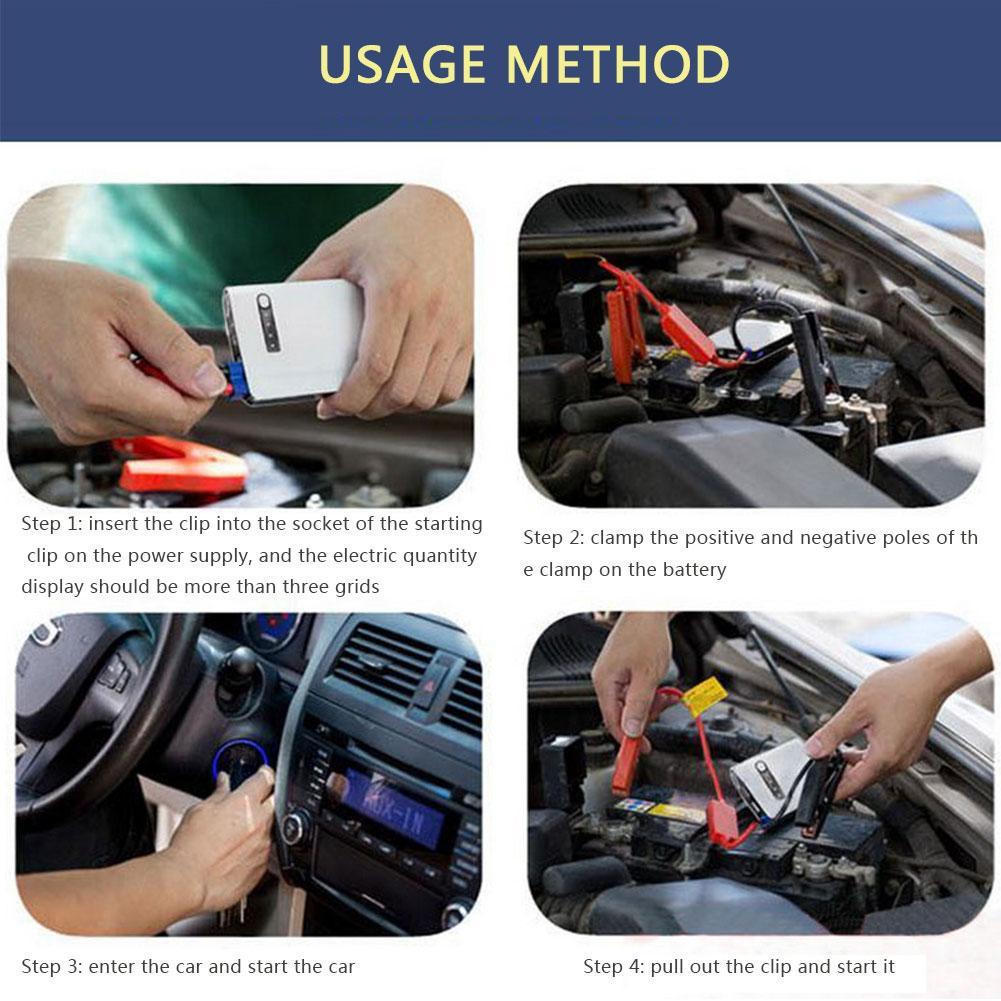 USAGE METHOD

Step 1: insert the clip into the socket of the starting clip on the power supply, and the electric quantity display should be more than three grids

Step 2: clamp the positive and negative poles of th e clamp on the battery

AUX-IN

Step 3: enter the car and start the car

Step 4: pull out the clip and start it