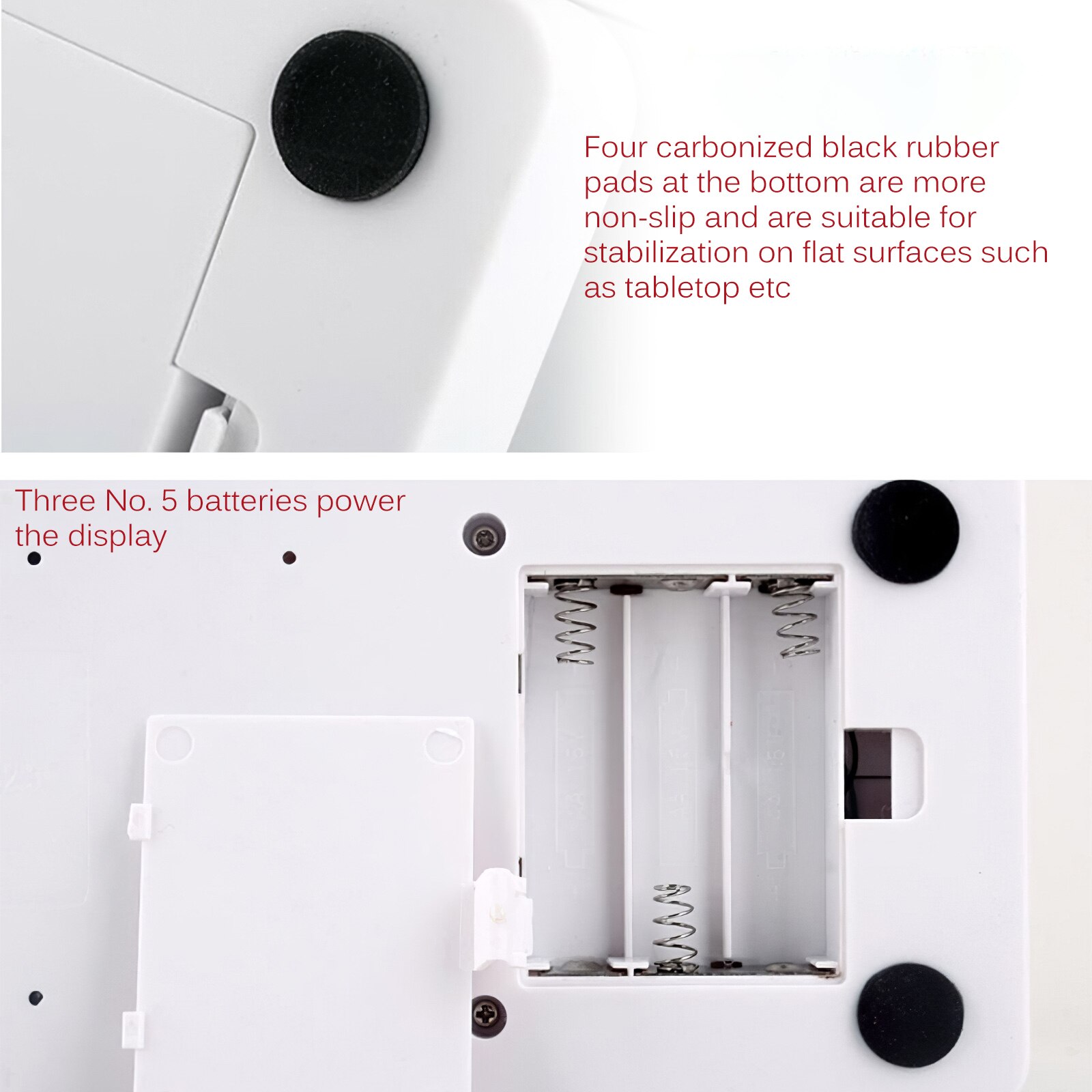 Four carbonized black rubber pads at the bottom are more non-slip and are suitable for stabilization on flat surfaces such as tabletop etc

Three No. 5 batteries power the display