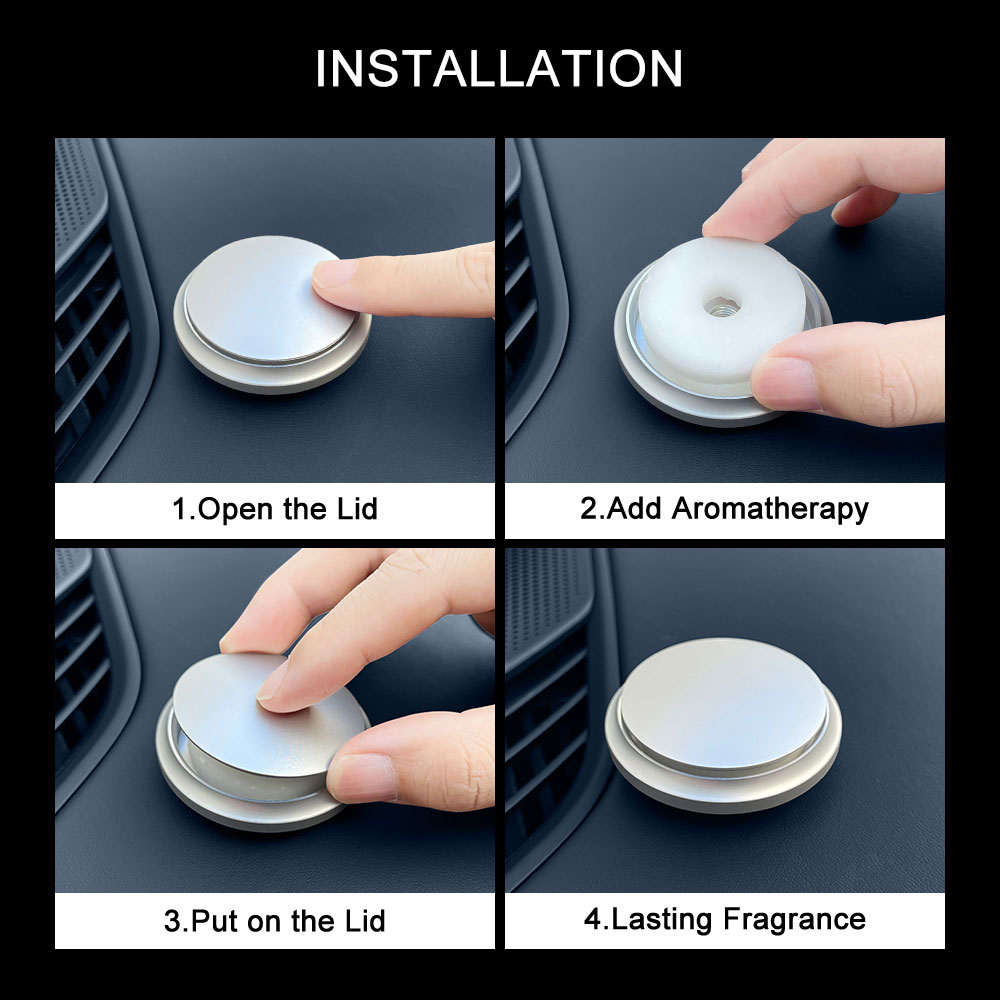 INSTALLATION

1.Open the Lid

2.Add Aromatherapy

3.Put on the Lid

4.Lasting Fragrance