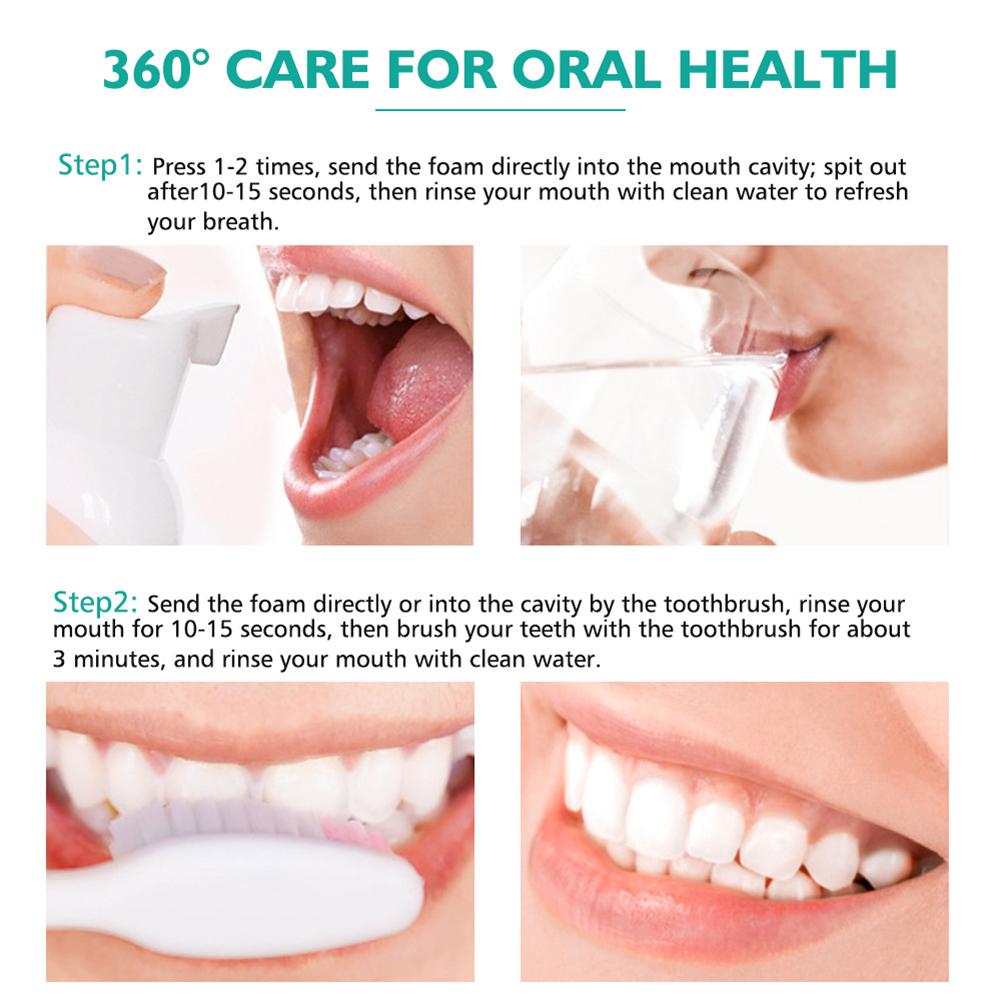 360° CARE FOR ORAL HEALTH

Step1: Press 1-2 times, send the foam directly into the mouth cavity; spit out after10-15 seconds, then rinse your mouth with clean water to refresh your breath.

Step2: Send the foam directly or into the cavity by the toothbrush, rinse your mouth for 10-15 seconds, then brush your teeth with the toothbrush for about 3 minutes, and rinse your mouth with clean water.