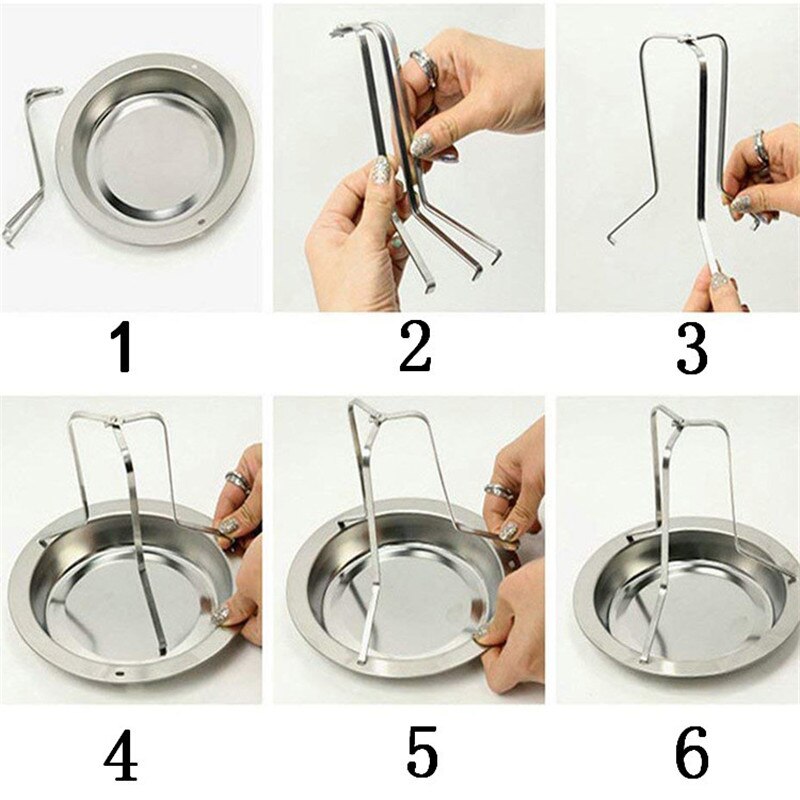 1

2

3

4

5

6