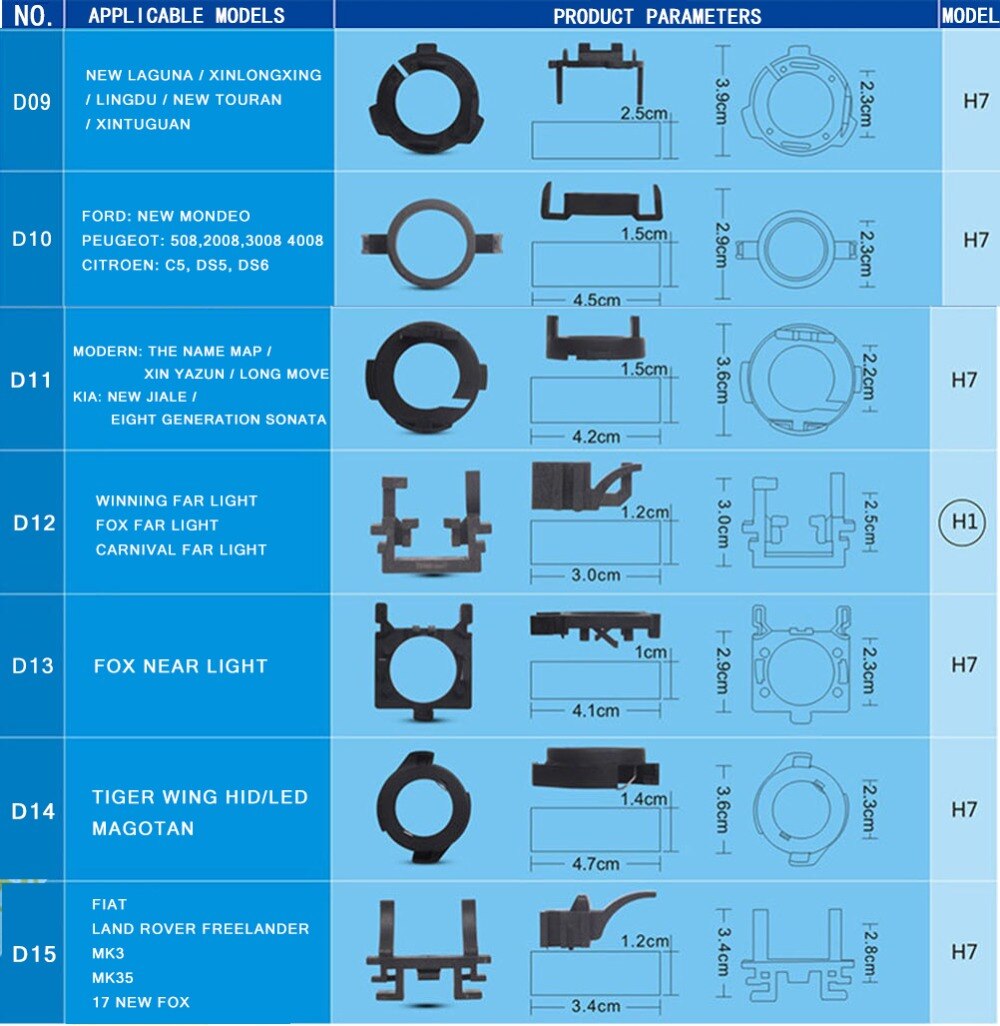 | NO. | APPLICABLE MODELS | PRODUCT PARAMETERS | MODEL |
|---|---|---|---|
| D09 | NEW LAGUNA / XINLONGXING / LINGDU / NEW TOURAN / XINTUGUAN | 2.5cm 3.9cm 2.3cm | H7 |
| D10 | FORD: NEW MONDEO PEUGEOT: 508,2008,3008 4008 CITROEN: C5, DS5, DS6 | 1.5cm 4.5cm 2.9cm 2.3cm | H7 |
| D11 | MODERN: THE NAME MAP / XIN YAZUN / LONG MOVE KIA: NEW JIALE / EIGHT GENERATION SONATA | 1.5cm 4.2cm 3.6cm 2.2cm | H7 |
| D12 | WINNING FAR LIGHT FOX FAR LIGHT CARNIVAL FAR LIGHT | 1.2cm 3.0cm 3.0cm 2.5cm | H1 |
| D13 | FOX NEAR LIGHT | 1cm 4.1cm 2.9cm 2.3cm | H7 |
| D14 | TIGER WING HID/LED MAGOTAN | 1.4cm 4.7cm 3.6cm 2.3cm | H7 |
| D15 | FIAT LAND ROVER FREELANDER MK3 MK35 17 NEW FOX | 1.2cm 3.4cm 3.4cm 2.8cm | H7 |