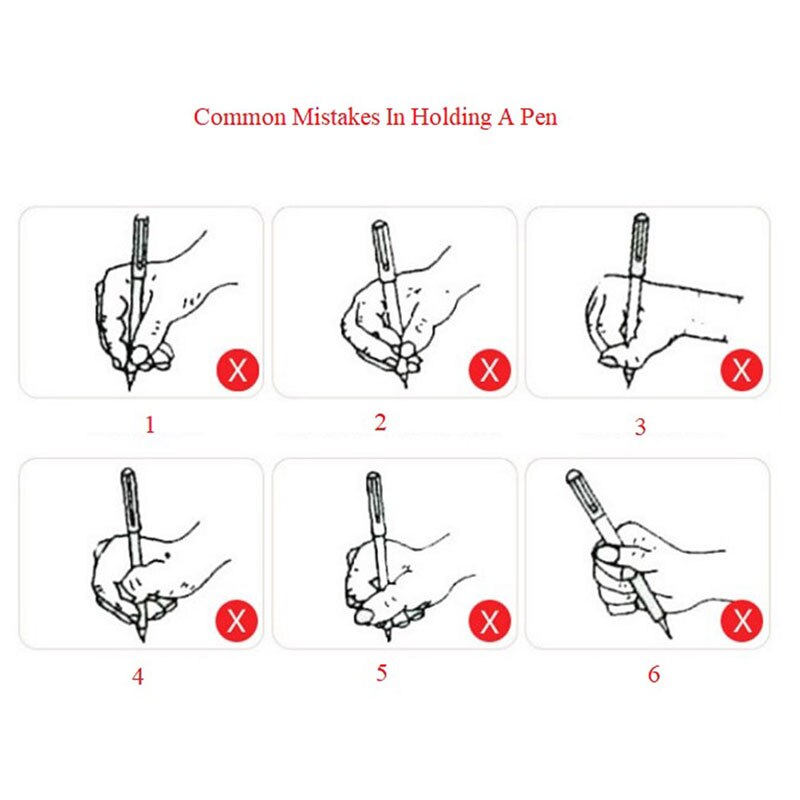 Common Mistakes In Holding A Pen

X

1

X

2

X

3

X

4

X

5

X

6