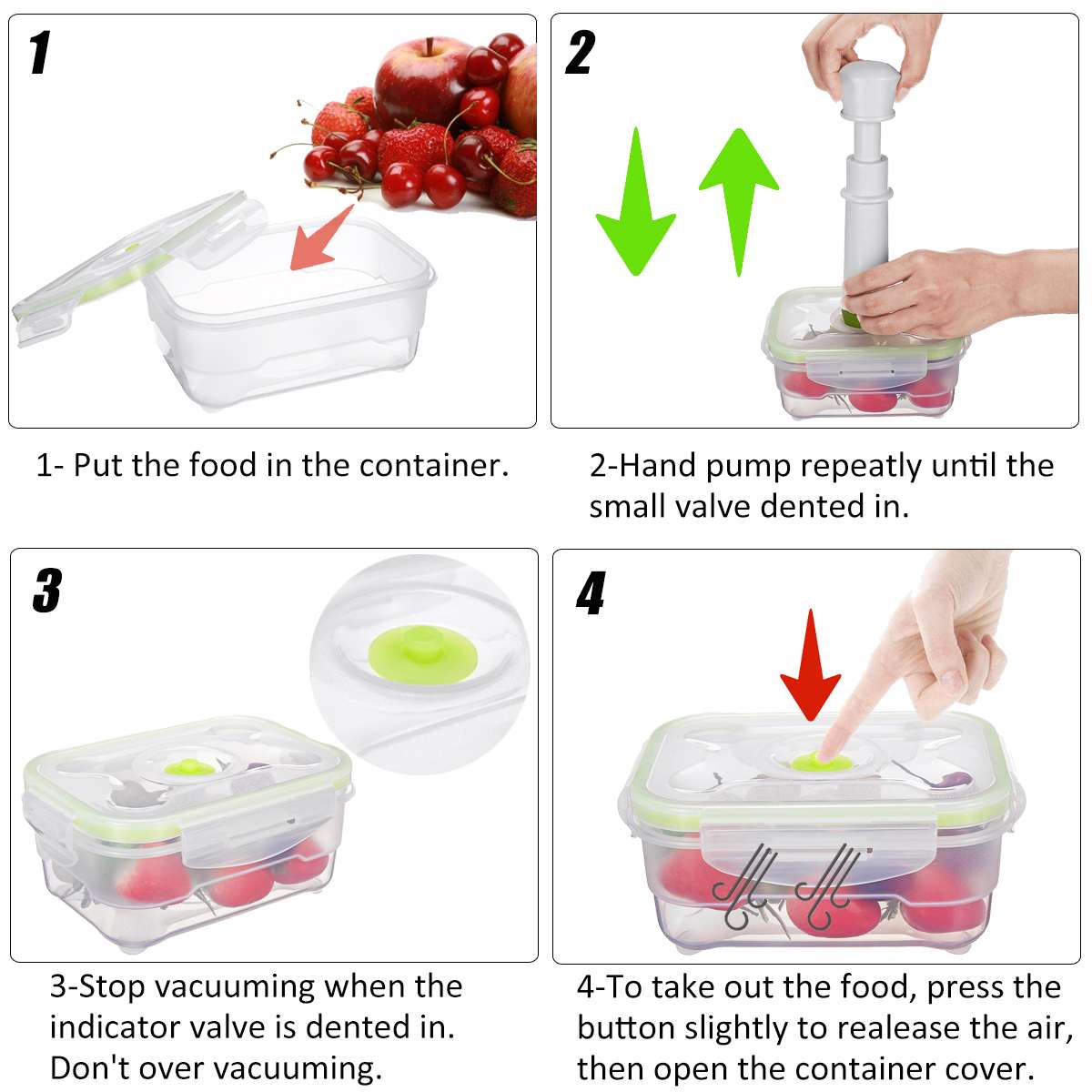 1

1- Put the food in the container.

2

2-Hand pump repeatly until the small valve dented in.

3

3-Stop vacuuming when the indicator valve is dented in. Don't over vacuuming.

4

4-To take out the food, press the button slightly to realease the air, then open the container cover.