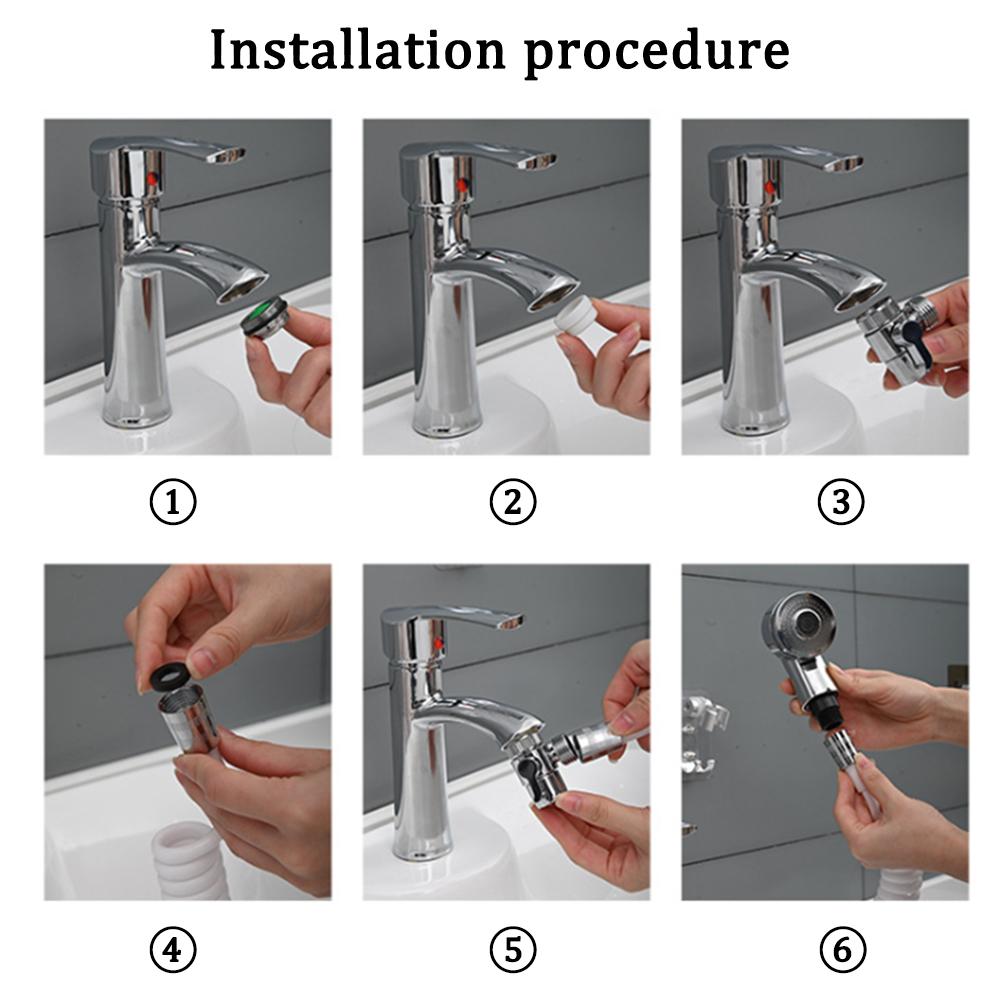 Installation procedure

①

②

③

④

⑤

⑥