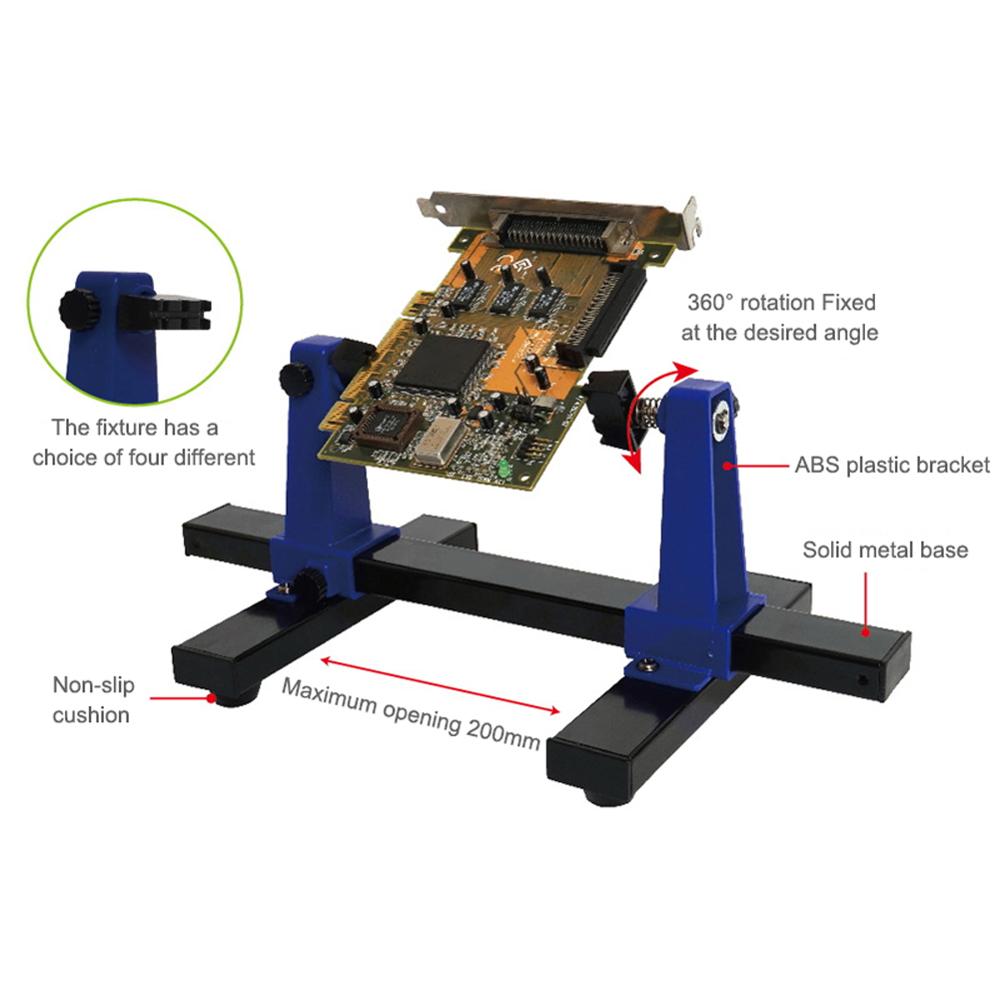 The fixture has a choice of four different

360° rotation Fixed at the desired angle

ABS plastic bracket

Solid metal base

Non-slip cushion

Maximum opening 200mm