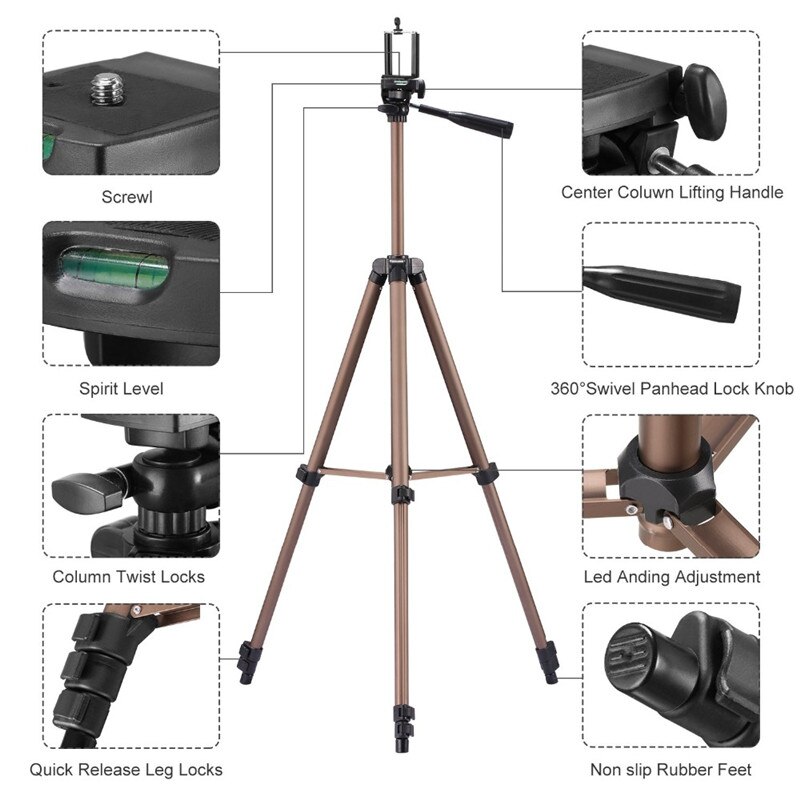 Screwl

Spirit Level

Column Twist Locks

Quick Release Leg Locks

Center Coluwn Lifting Handle

360°Swivel Panhead Lock Knob

Led Anding Adjustment

Non slip Rubber Feet