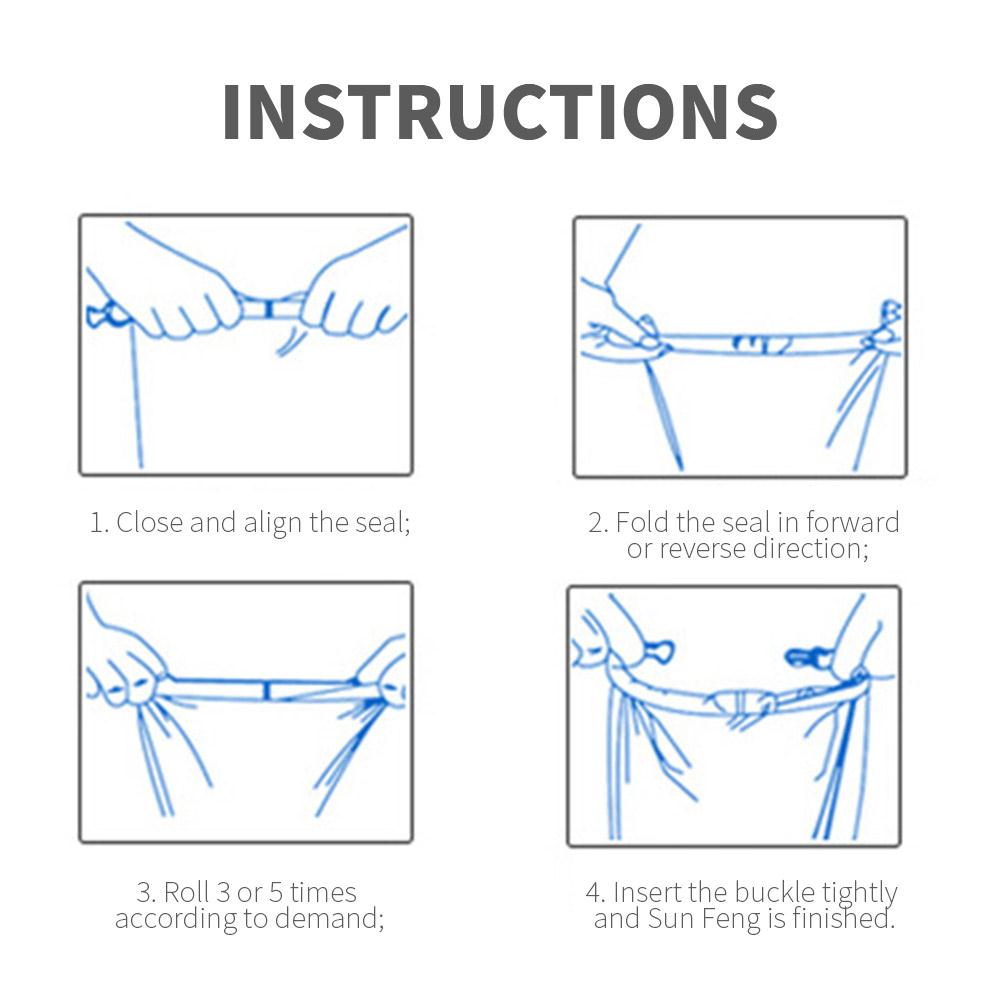 INSTRUCTIONS

1. Close and align the seal;

2. Fold the seal in forward or reverse direction;

3. Roll 3 or 5 times according to demand;

4. Insert the buckle tightly and Sun Feng is finished.