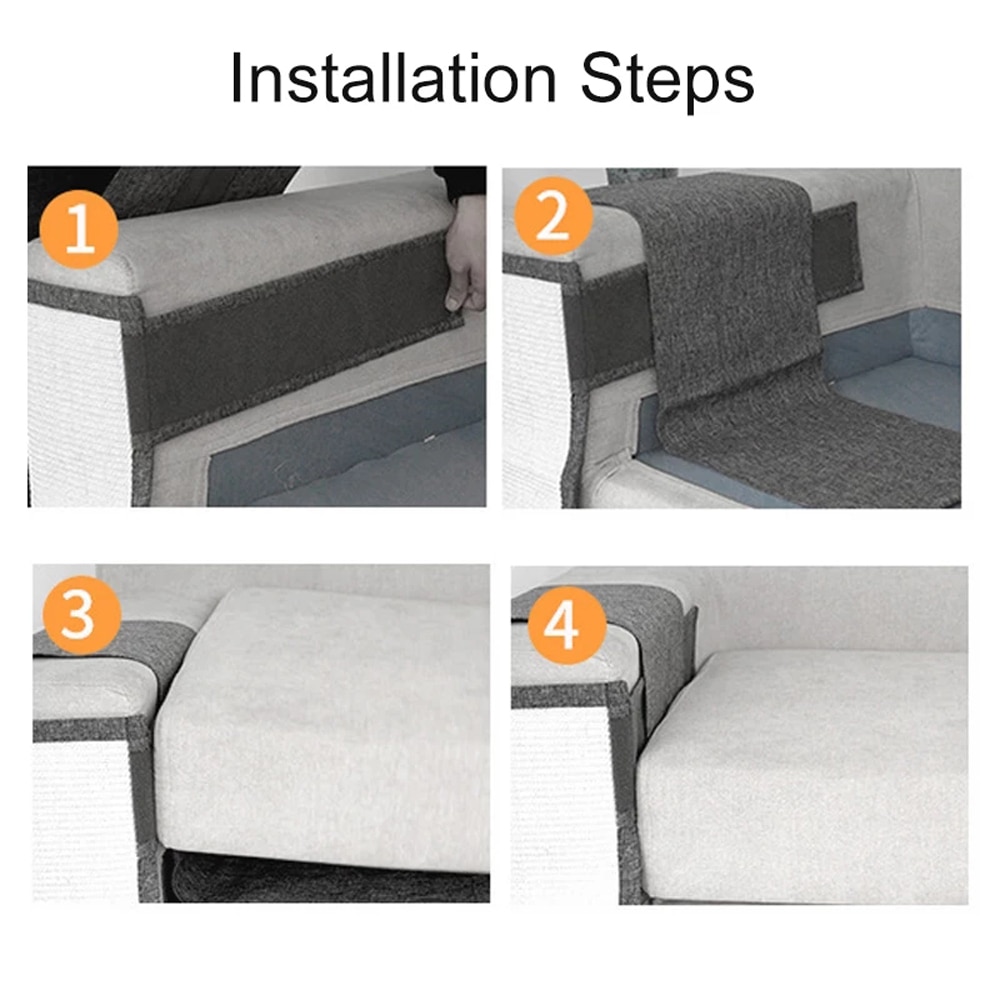 Installation Steps

1

2

3

4