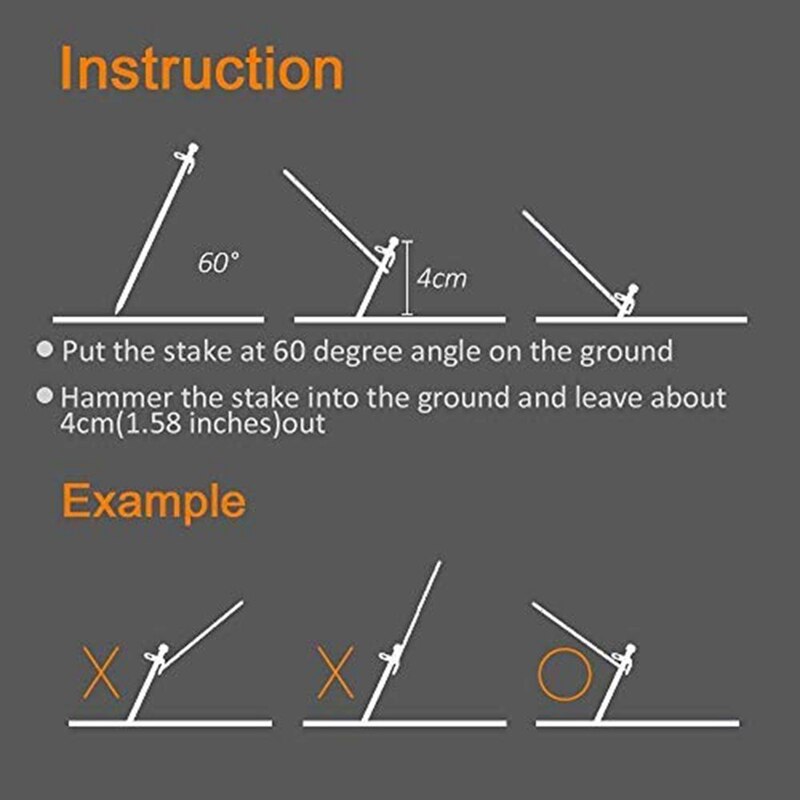 Instruction

60°

4cm

Put the stake at 60 degree angle on the ground

Hammer the stake into the ground and leave about 4cm(1.58 inches)out

Example

X

X

O