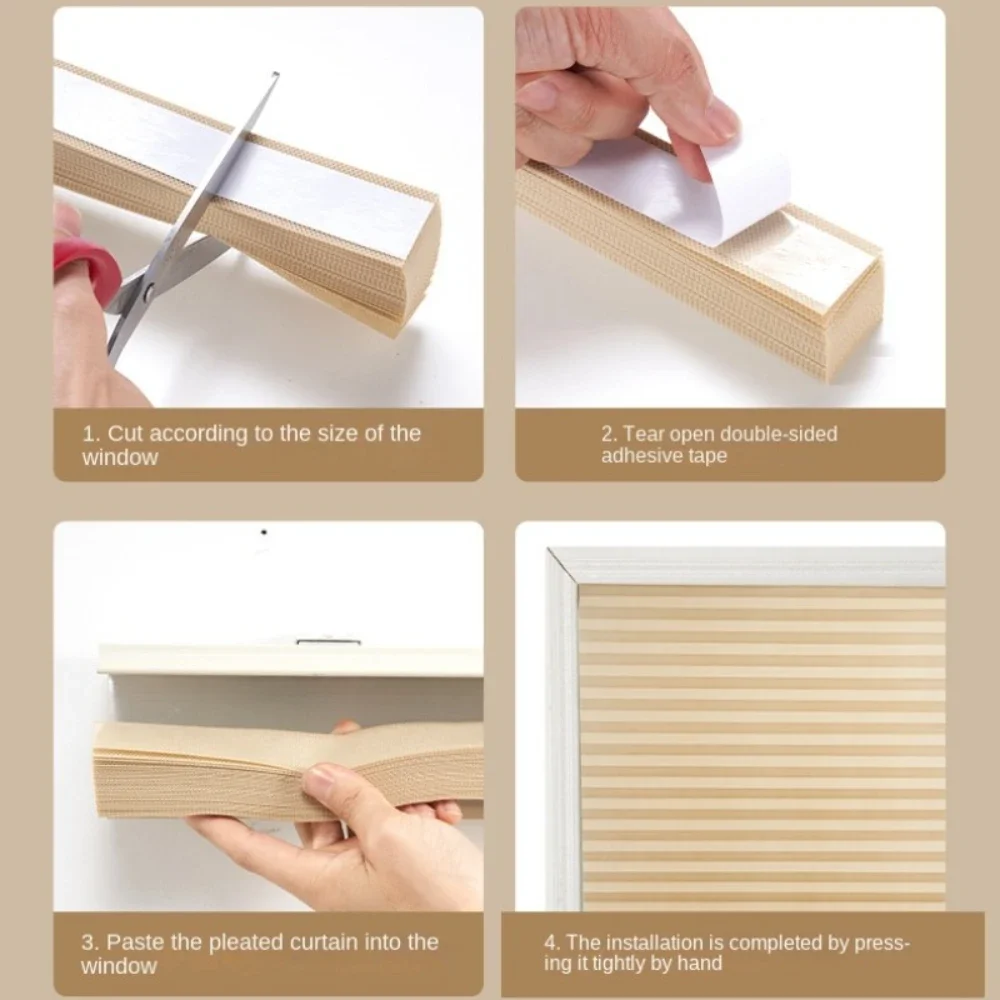 1. Cut according to the size of the window

2. Tear open double-sided adhesive tape

3. Paste the pleated curtain into the window

4. The installation is completed by pressing it tightly by hand