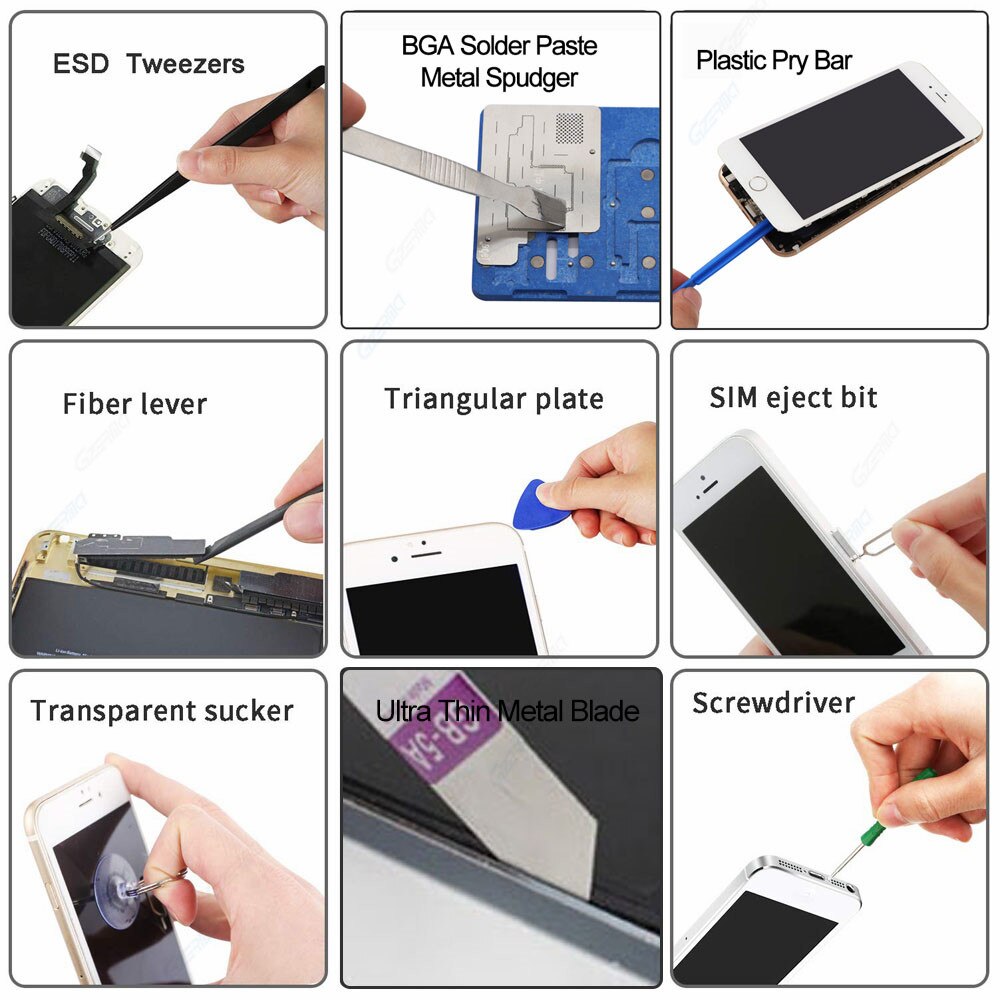 ESD Tweezers

BGA Solder Paste Metal Spudger

Plastic Pry Bar

Fiber lever

Triangular plate

SIM eject bit

Transparent sucker

Ultra Thin Metal Blade

Screwdriver