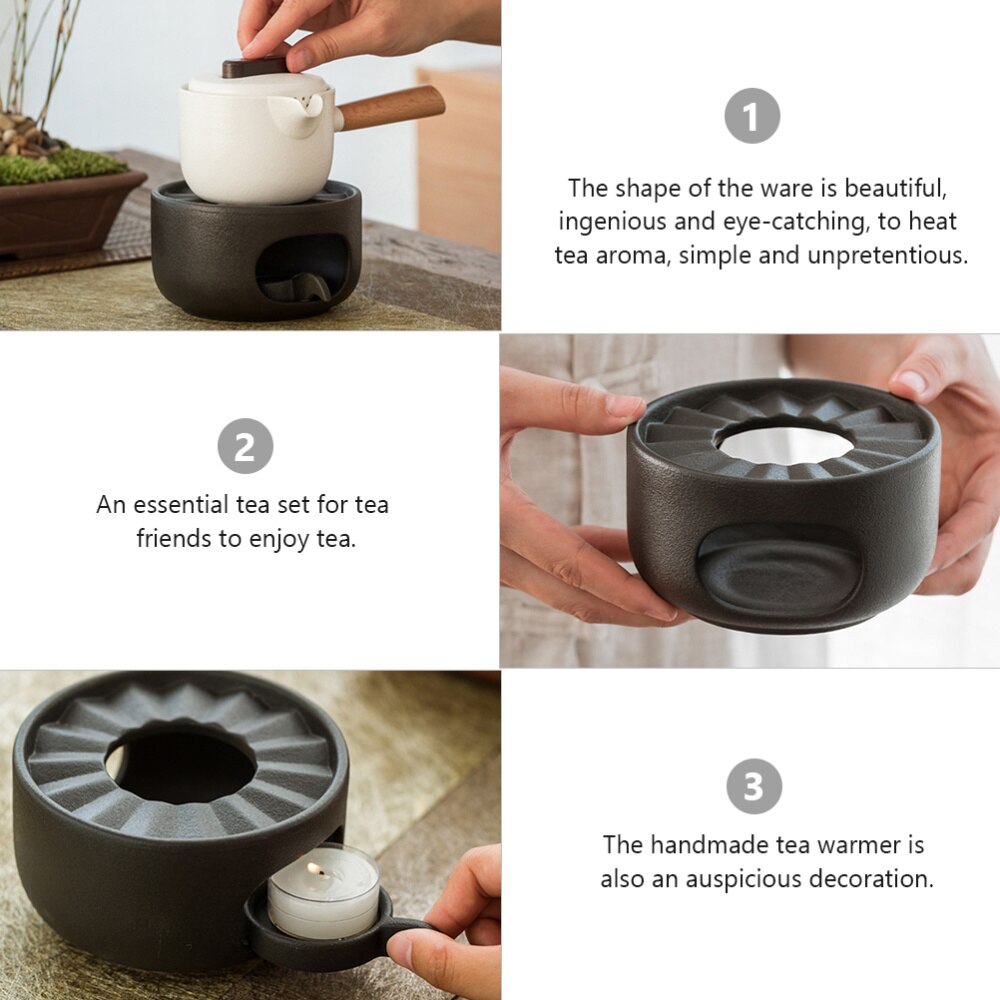 1

The shape of the ware is beautiful, ingenious and eye-catching, to heat tea aroma, simple and unpretentious.

2

An essential tea set for tea friends to enjoy tea.

3

The handmade tea warmer is also an auspicious decoration.