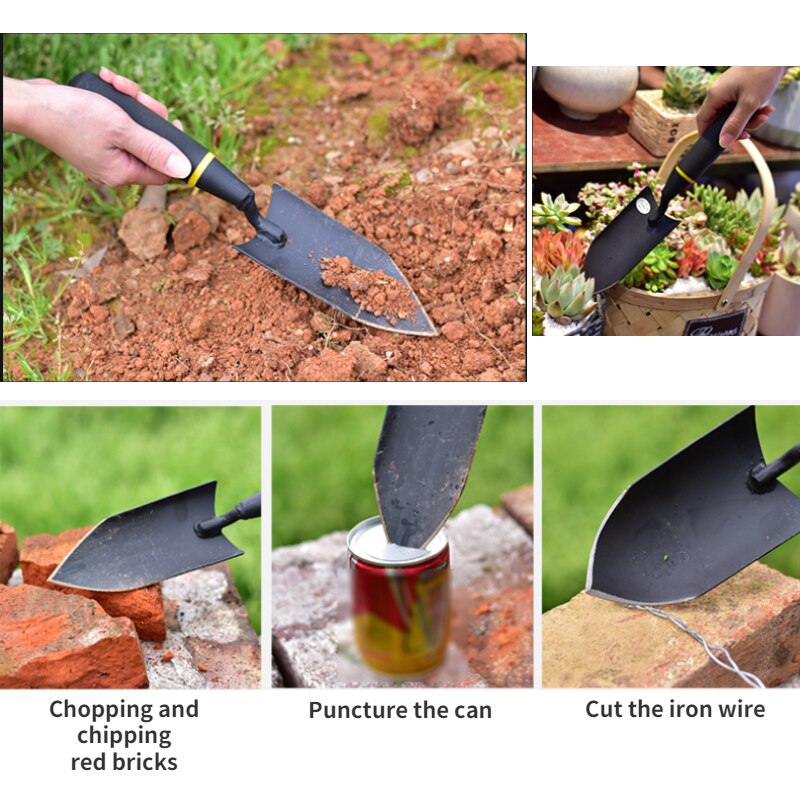 Chopping and chipping red bricks

Puncture the can

Cut the iron wire