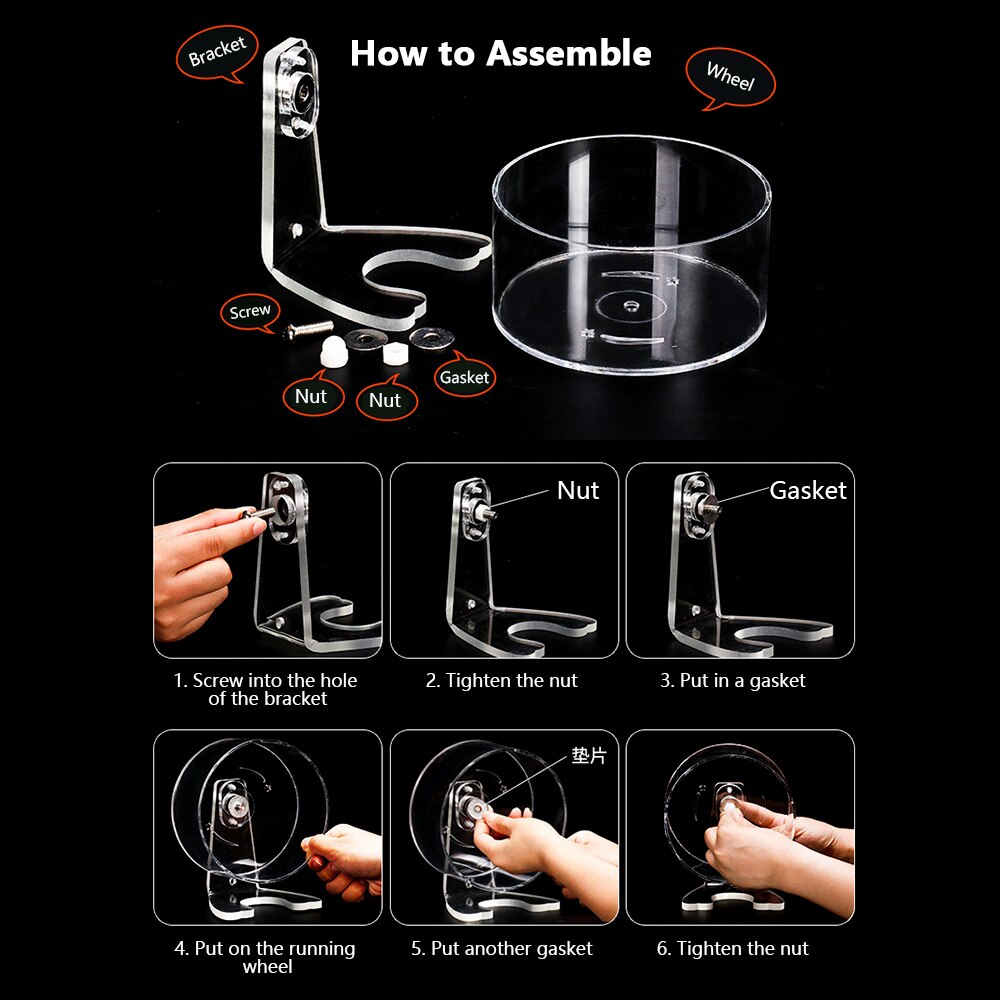 How to Assemble

Bracket

Wheel

Screw

Nut

Nut

Gasket

Nut

Gasket

1. Screw into the hole of the bracket

2. Tighten the nut

3. Put in a gasket

垫片

4. Put on the running wheel

5. Put another gasket

6. Tighten the nut