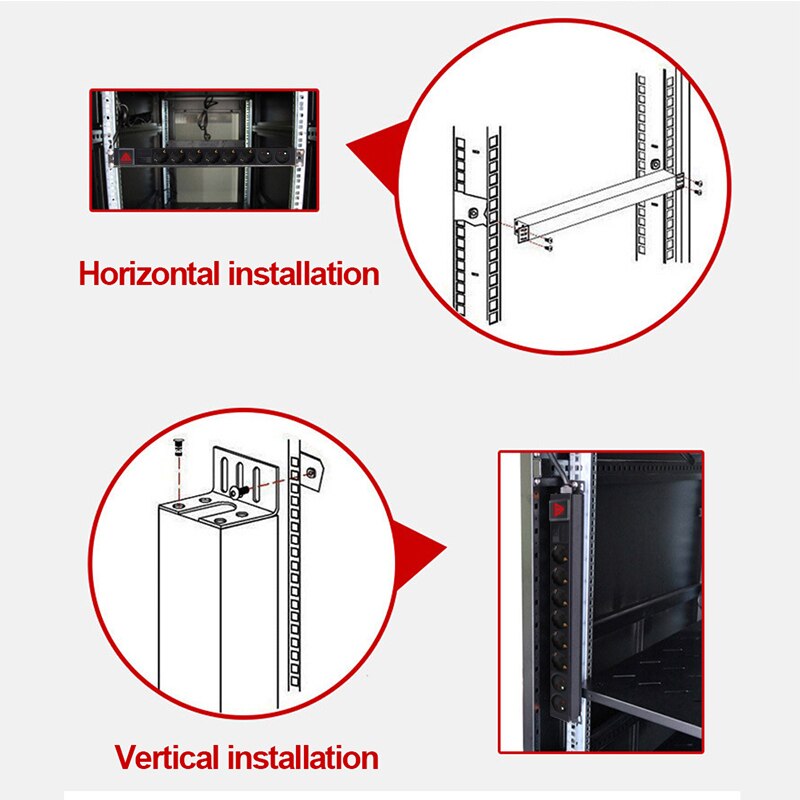 Horizontal installation

Vertical installation