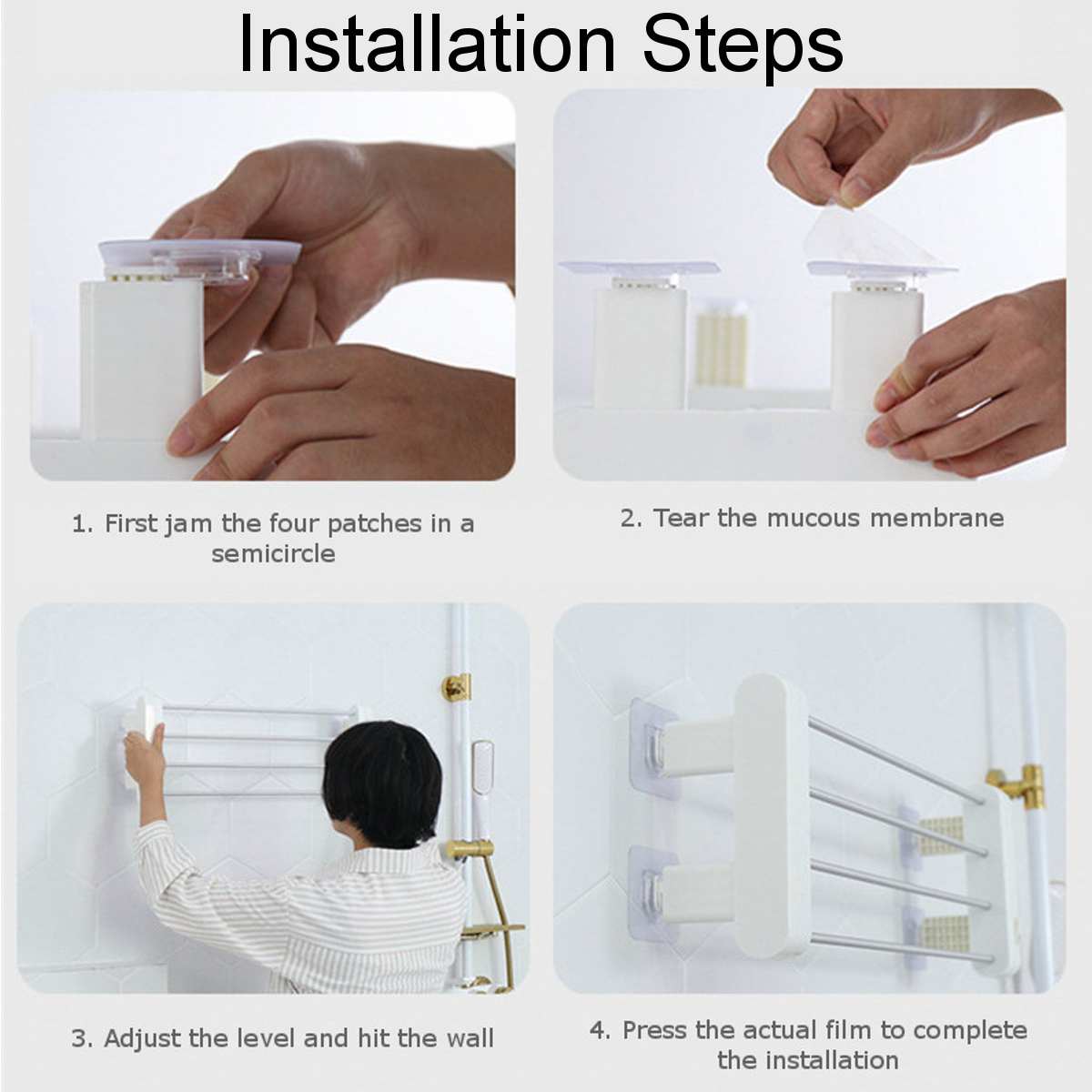 Installation Steps

1. First jam the four patches in a semicircle

2. Tear the mucous membrane

3. Adjust the level and hit the wall

4. Press the actual film to complete the installation