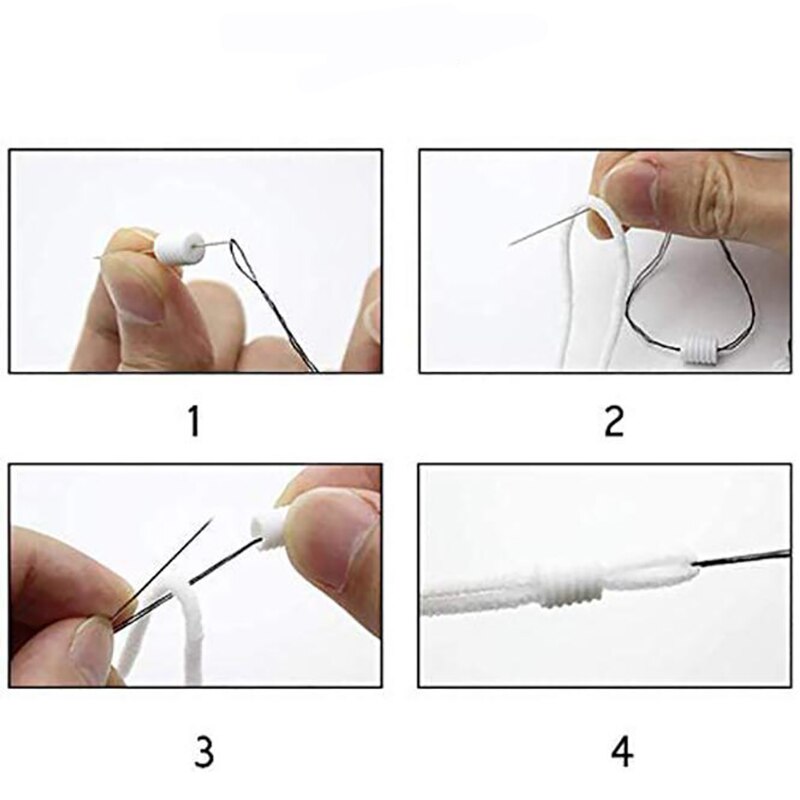 1

2

3

4