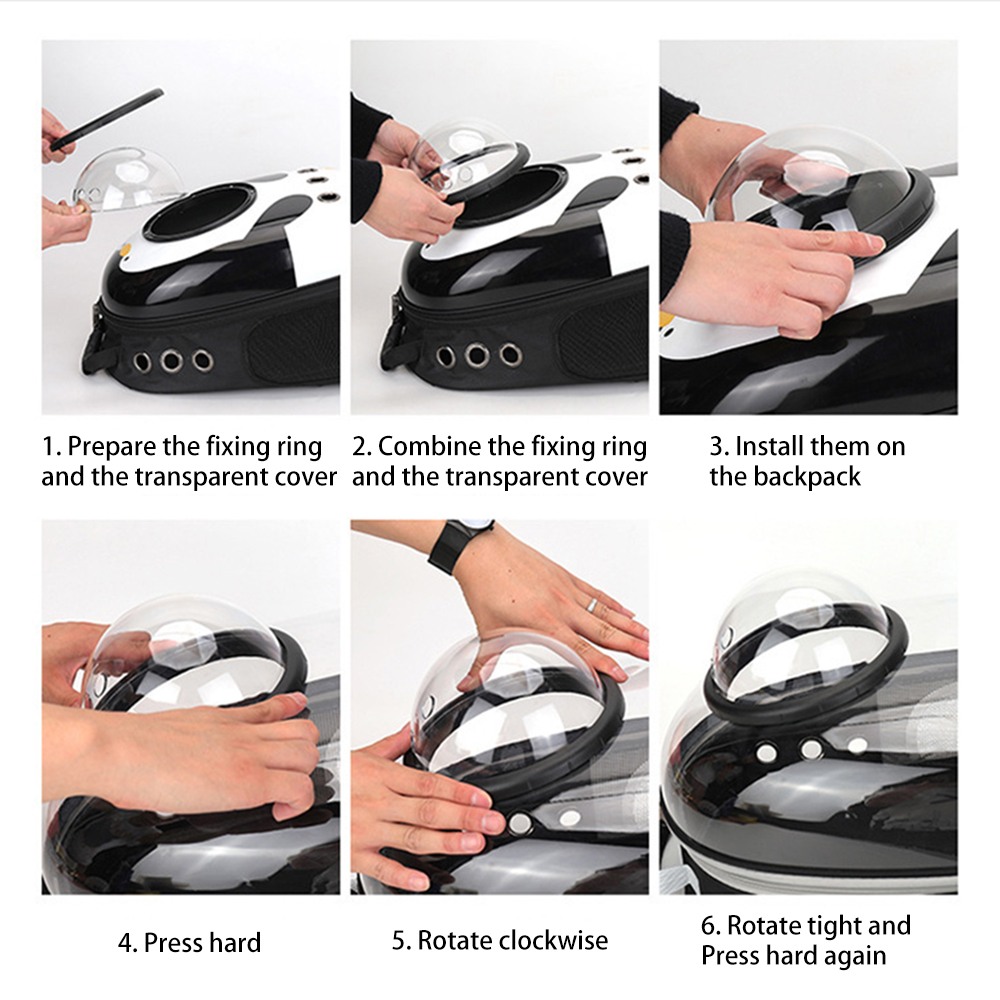 1. Prepare the fixing ring and the transparent cover

2. Combine the fixing ring and the transparent cover

3. Install them on the backpack

4. Press hard

5. Rotate clockwise

6. Rotate tight and Press hard again