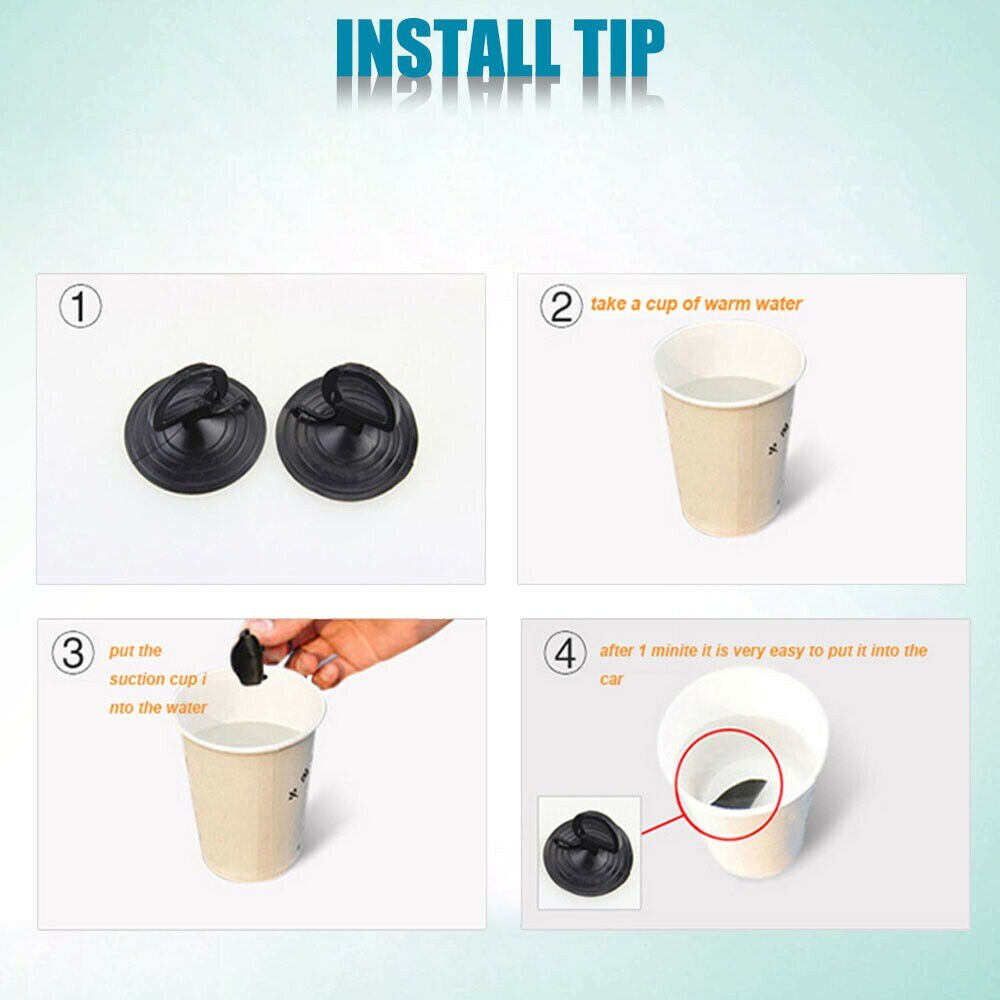 INSTALL TIP

①

② take a cup of warm water

③ put the suction cup i nto the water

④ after 1 minite it is very easy to put it into the car