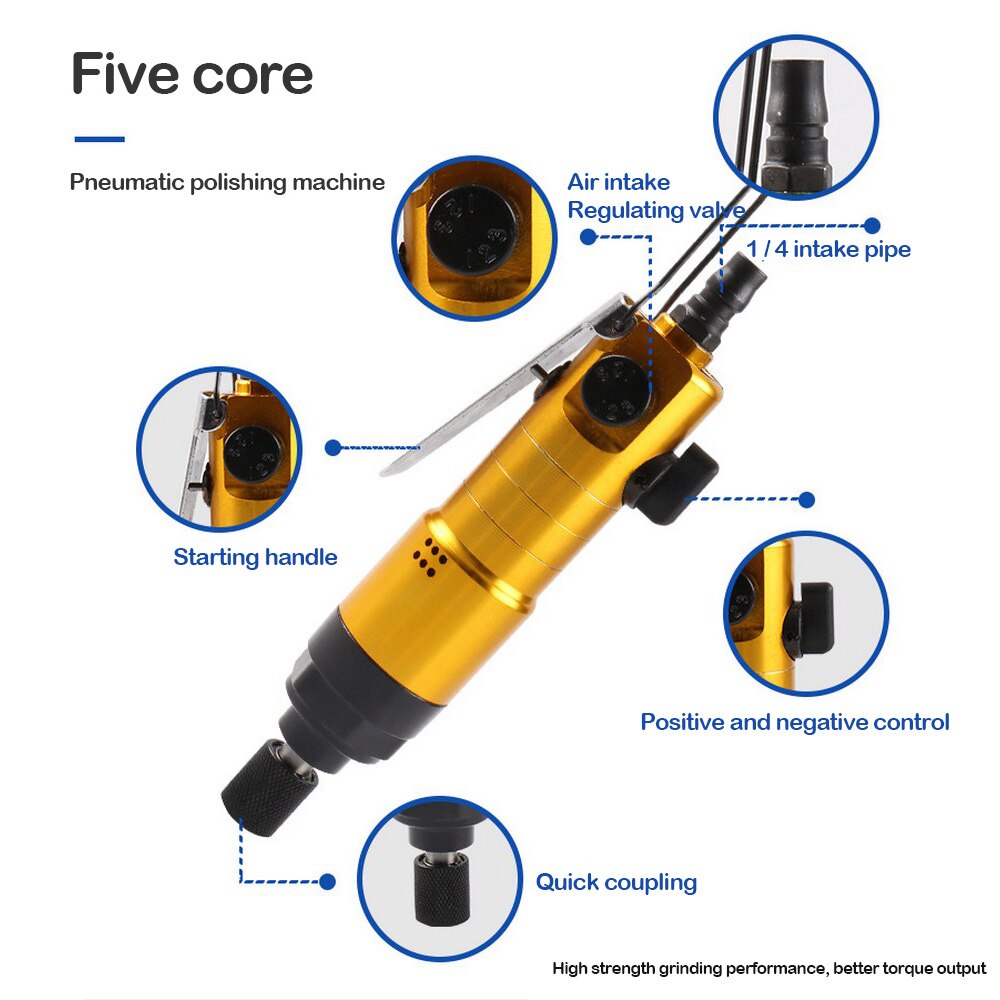 Five core

Pneumatic polishing machine

Air intake
Regulating valve

1 / 4 intake pipe

Starting handle

Positive and negative control

Quick coupling

High strength grinding performance, better torque output