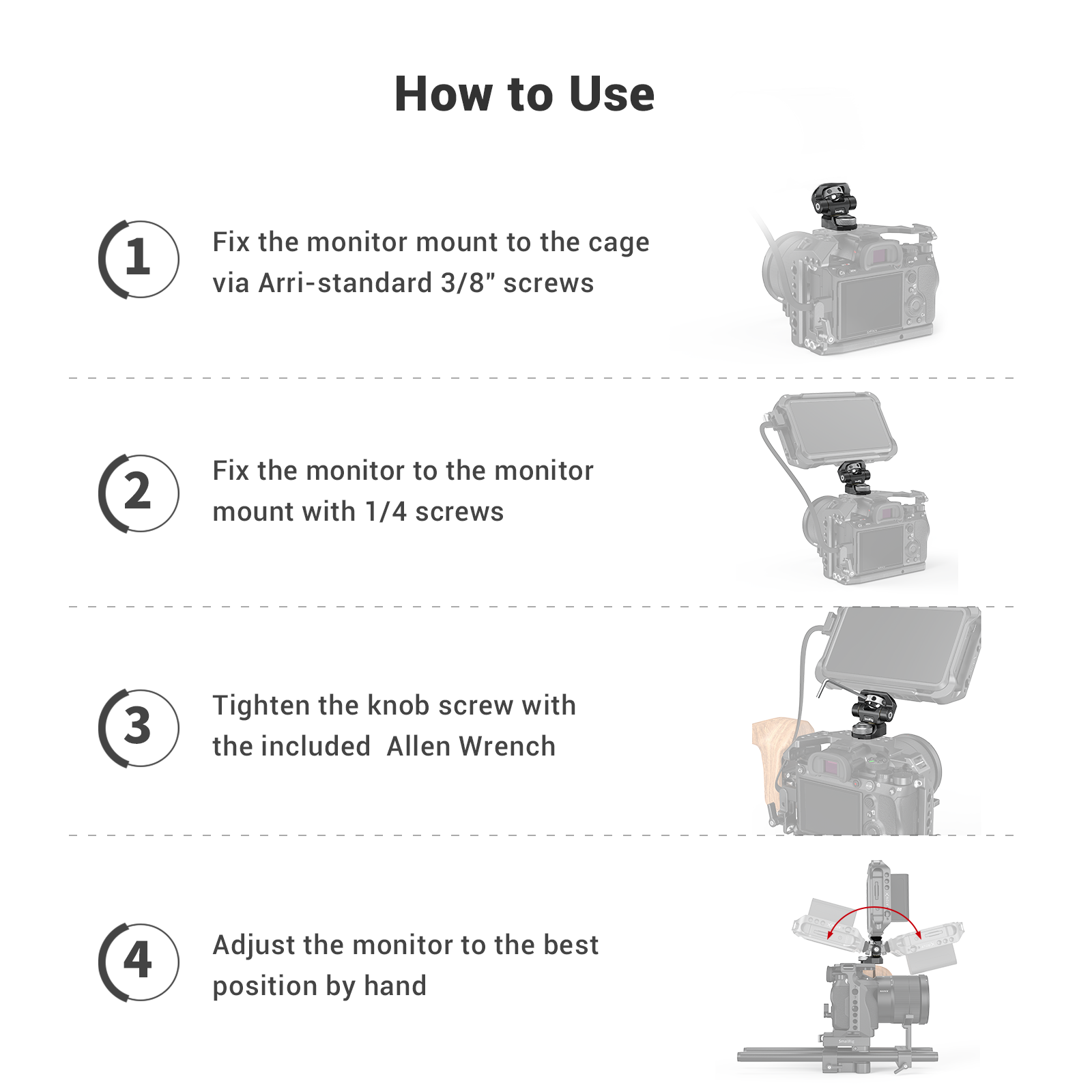 How to Use

1

Fix the monitor mount to the cage via Arri-standard 3/8" screws

2

Fix the monitor to the monitor mount with 1/4 screws

3

Tighten the knob screw with the included  Allen Wrench

4

Adjust the monitor to the best position by hand