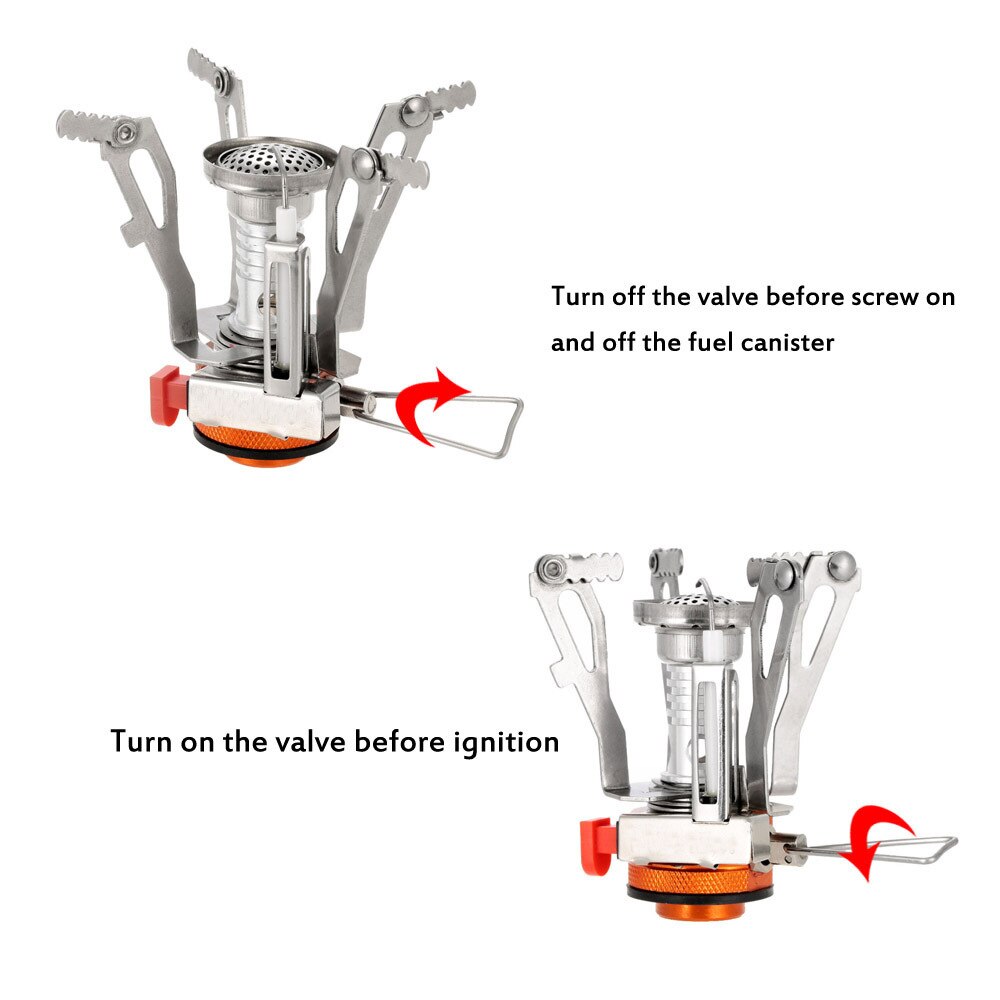 Turn off the valve before screw on and off the fuel canister

Turn on the valve before ignition