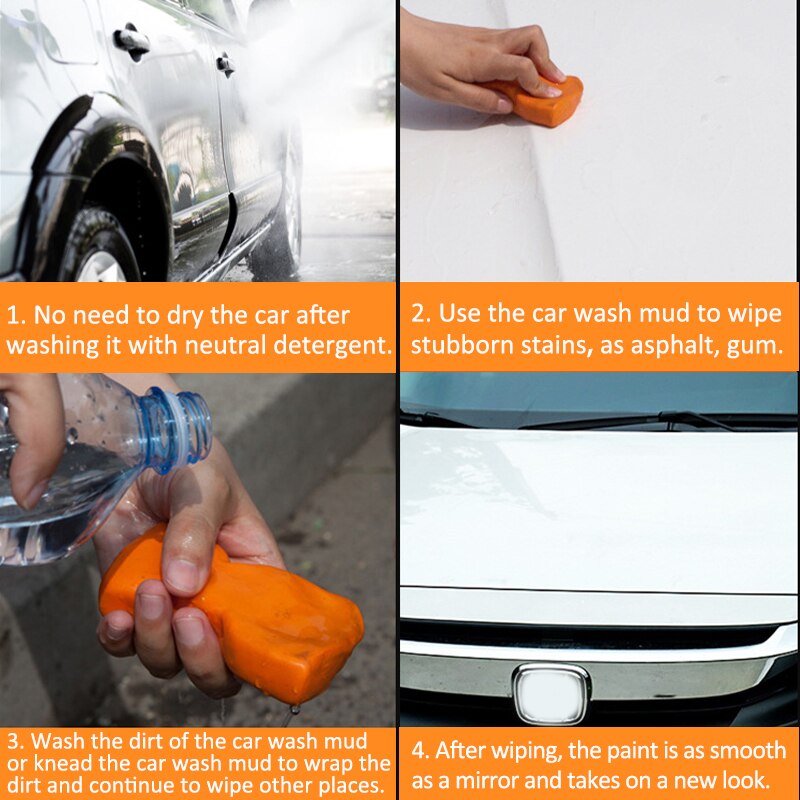 1. No need to dry the car after washing it with neutral detergent.

2. Use the car wash mud to wipe stubborn stains, as asphalt, gum.

3. Wash the dirt of the car wash mud or knead the car wash mud to wrap the dirt and continue to wipe other places.

4. After wiping, the paint is as smooth as a mirror and takes on a new look.