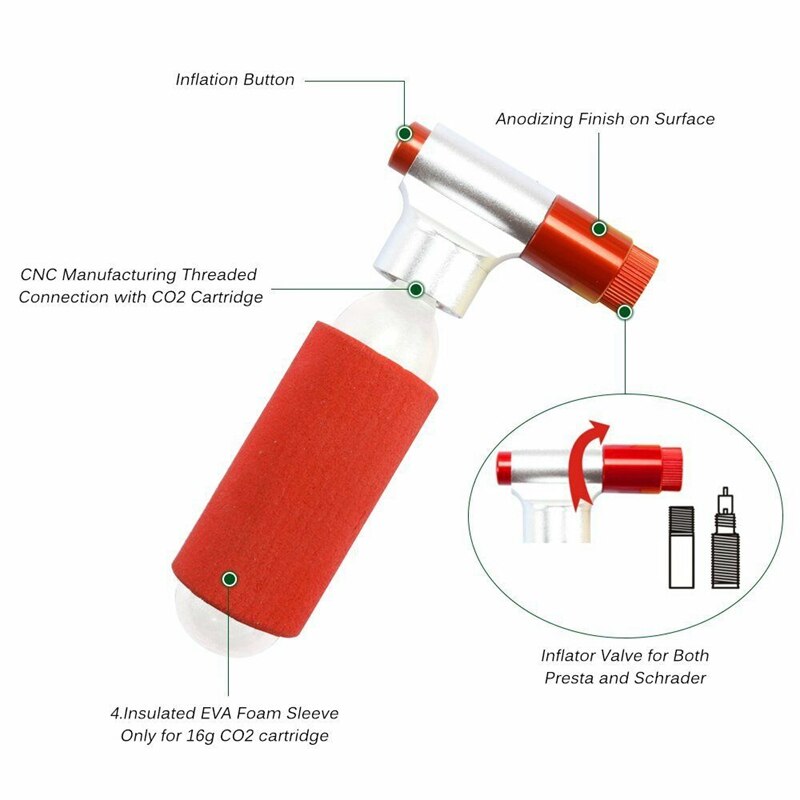 Inflation Button

Anodizing Finish on Surface

CNC Manufacturing Threaded Connection with CO2 Cartridge

Inflator Valve for Both Presta and Schrader

4.Insulated EVA Foam Sleeve Only for 16g CO2 cartridge