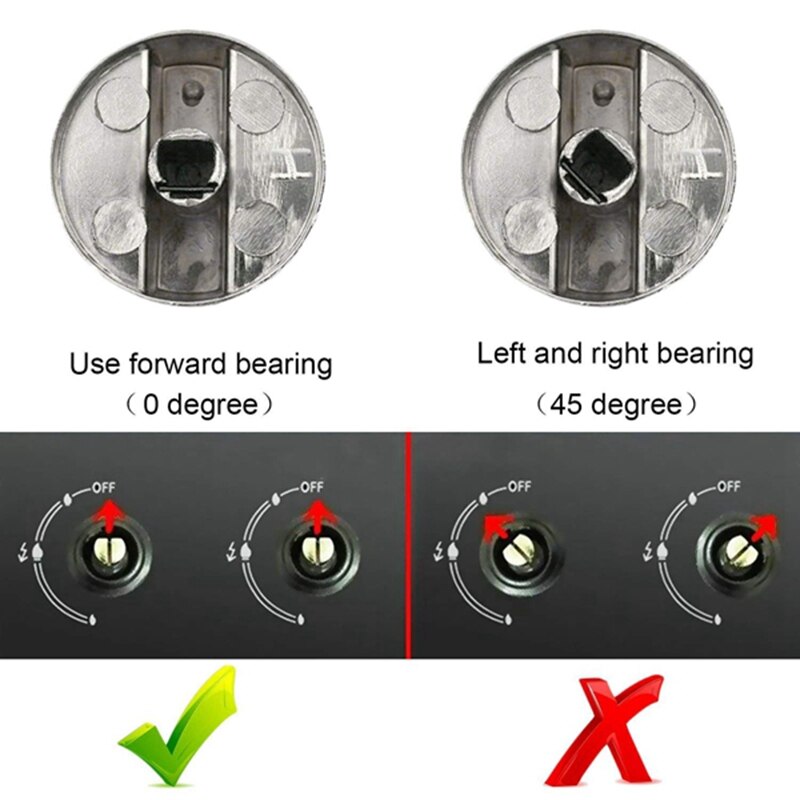 Use forward bearing
（0 degree）

Left and right bearing
（45 degree）

OFF

OFF

OFF

OFF