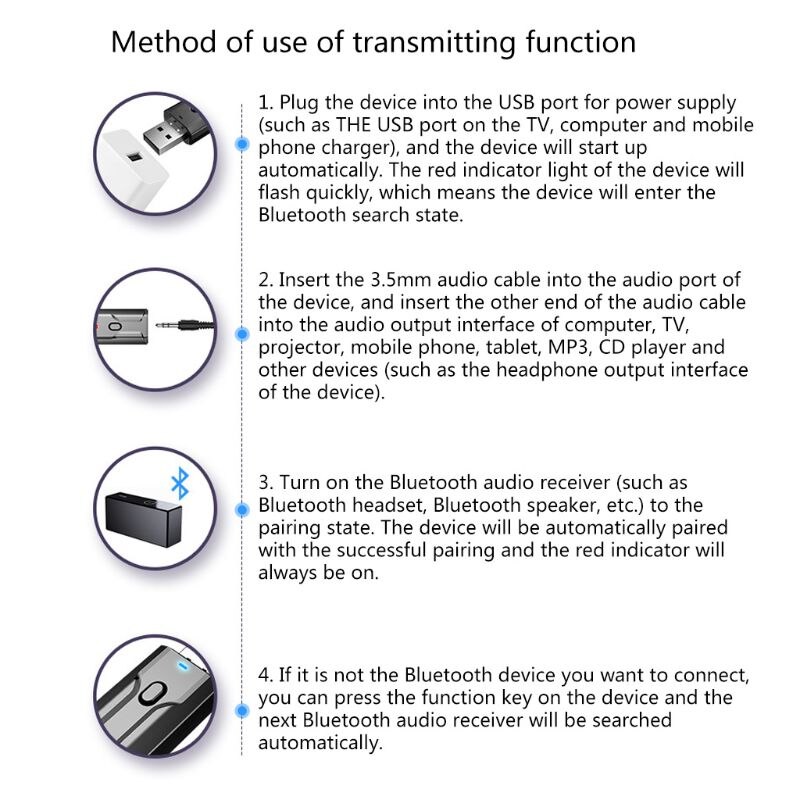 Method of use of transmitting function

1. Plug the device into the USB port for power supply (such as THE USB port on the TV, computer and mobile phone charger), and the device will start up automatically. The red indicator light of the device will flash quickly, which means the device will enter the Bluetooth search state.

2. Insert the 3.5mm audio cable into the audio port of the device, and insert the other end of the audio cable into the audio output interface of computer, TV, projector, mobile phone, tablet, MP3, CD player and other devices (such as the headphone output interface of the device).

3. Turn on the Bluetooth audio receiver (such as Bluetooth headset, Bluetooth speaker, etc.) to the pairing state. The device will be automatically paired with the successful pairing and the red indicator will always be on.

4. If it is not the Bluetooth device you want to connect, you can press the function key on the device and the next Bluetooth audio receiver will be searched automatically.