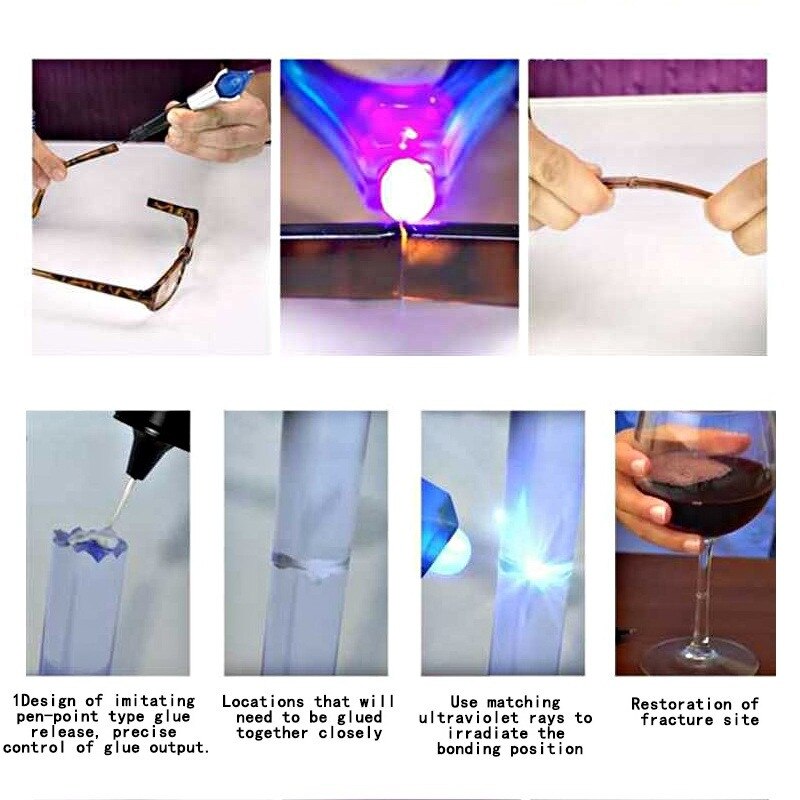 1Design of imitating pen-point type glue release, precise control of glue output.

Locations that will need to be glued together closely

Use matching ultraviolet rays to irradiate the bonding position

Restoration of fracture site