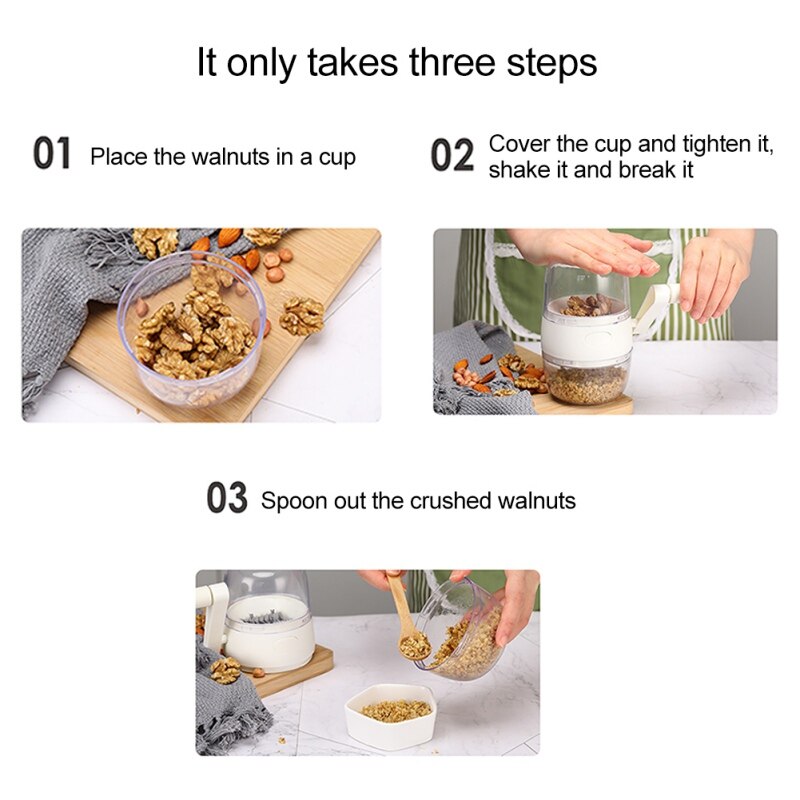 It only takes three steps

01 Place the walnuts in a cup

02 Cover the cup and tighten it, shake it and break it

03 Spoon out the crushed walnuts