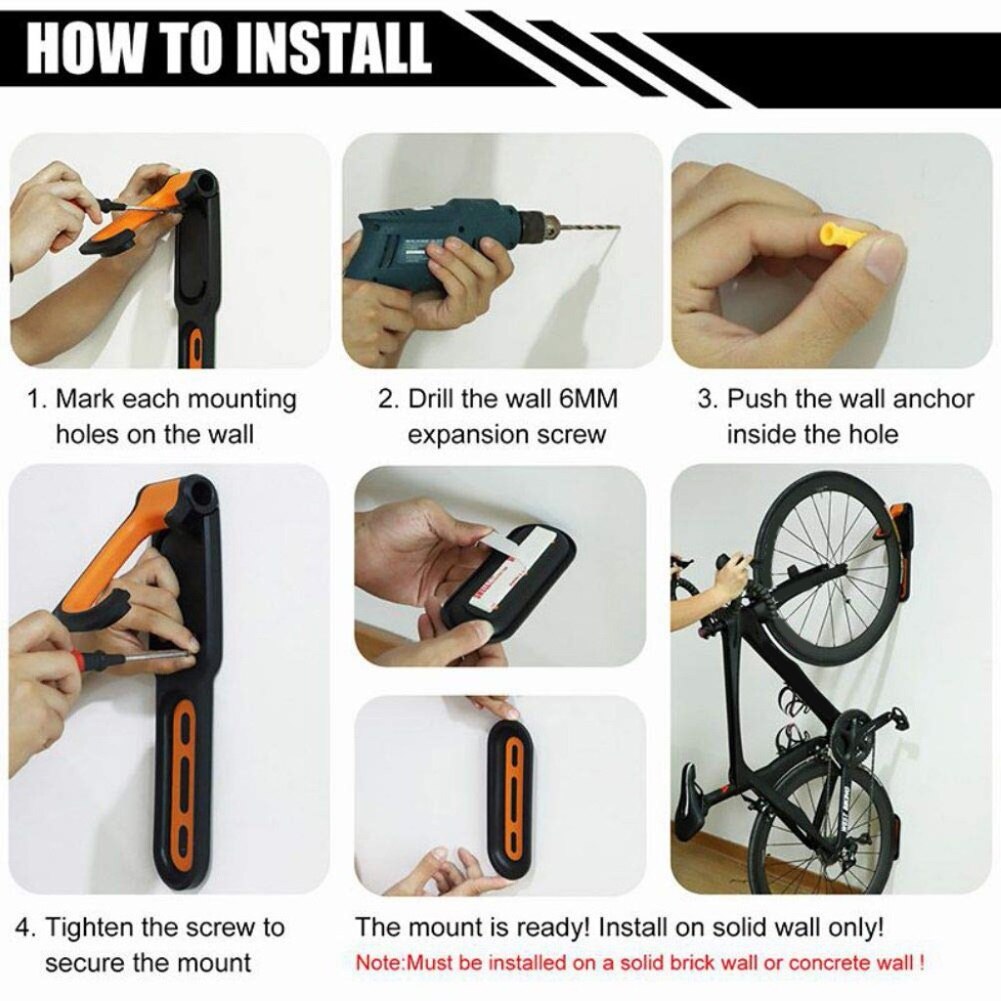 HOW TO INSTALL

1. Mark each mounting holes on the wall

2. Drill the wall 6MM expansion screw

3. Push the wall anchor inside the hole

4. Tighten the screw to secure the mount

The mount is ready! Install on solid wall only!

Note:Must be installed on a solid brick wall or concrete wall !