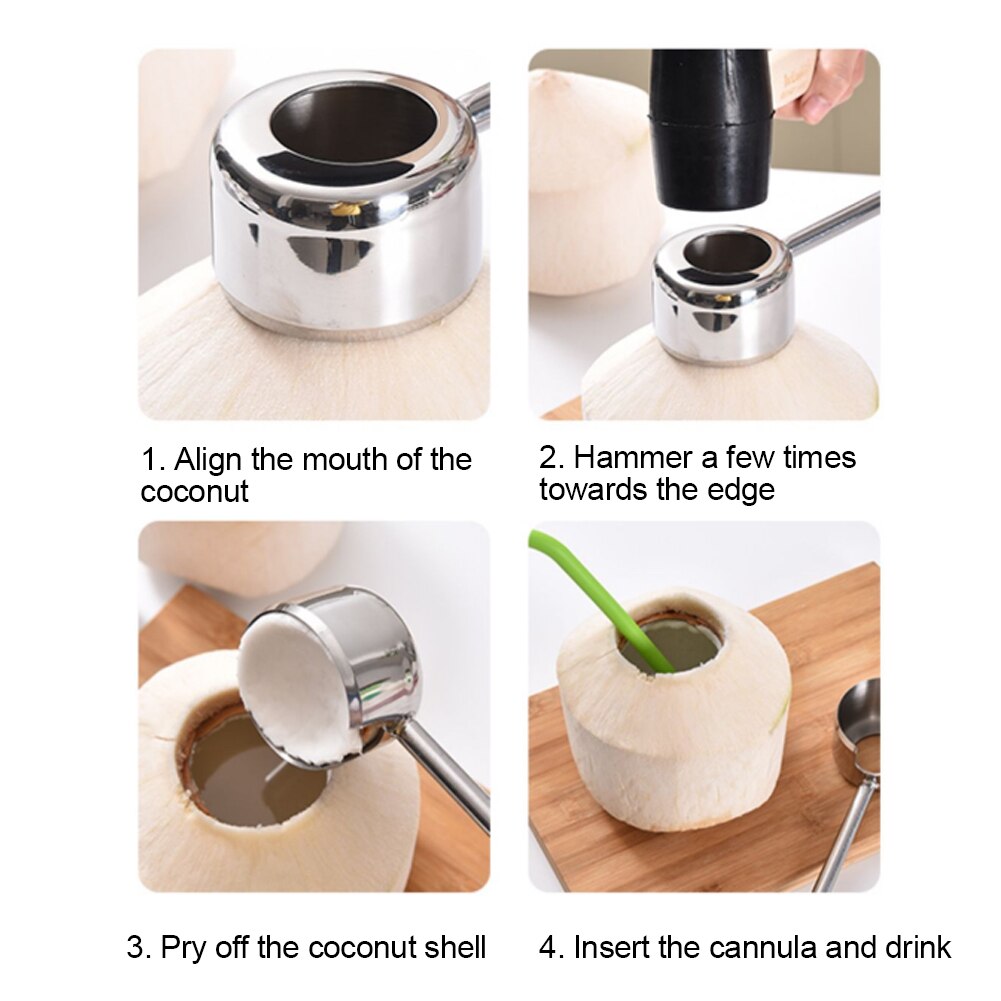 1. Align the mouth of the coconut

2. Hammer a few times towards the edge

3. Pry off the coconut shell

4. Insert the cannula and drink